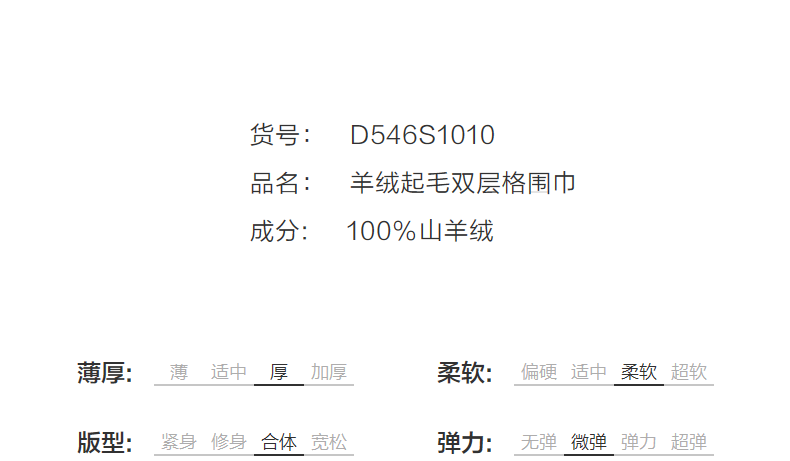 货号： D546S1010
品名： 羊绒起毛双层格围巾
成分： 100%山羊绒

薄厚: 薄 适中 厚 加厚

柔软: 偏硬 适中 柔软 超软

版型: 紧身 修身 合体 宽松

弹力: 无弹 微弹 弹力 超弹