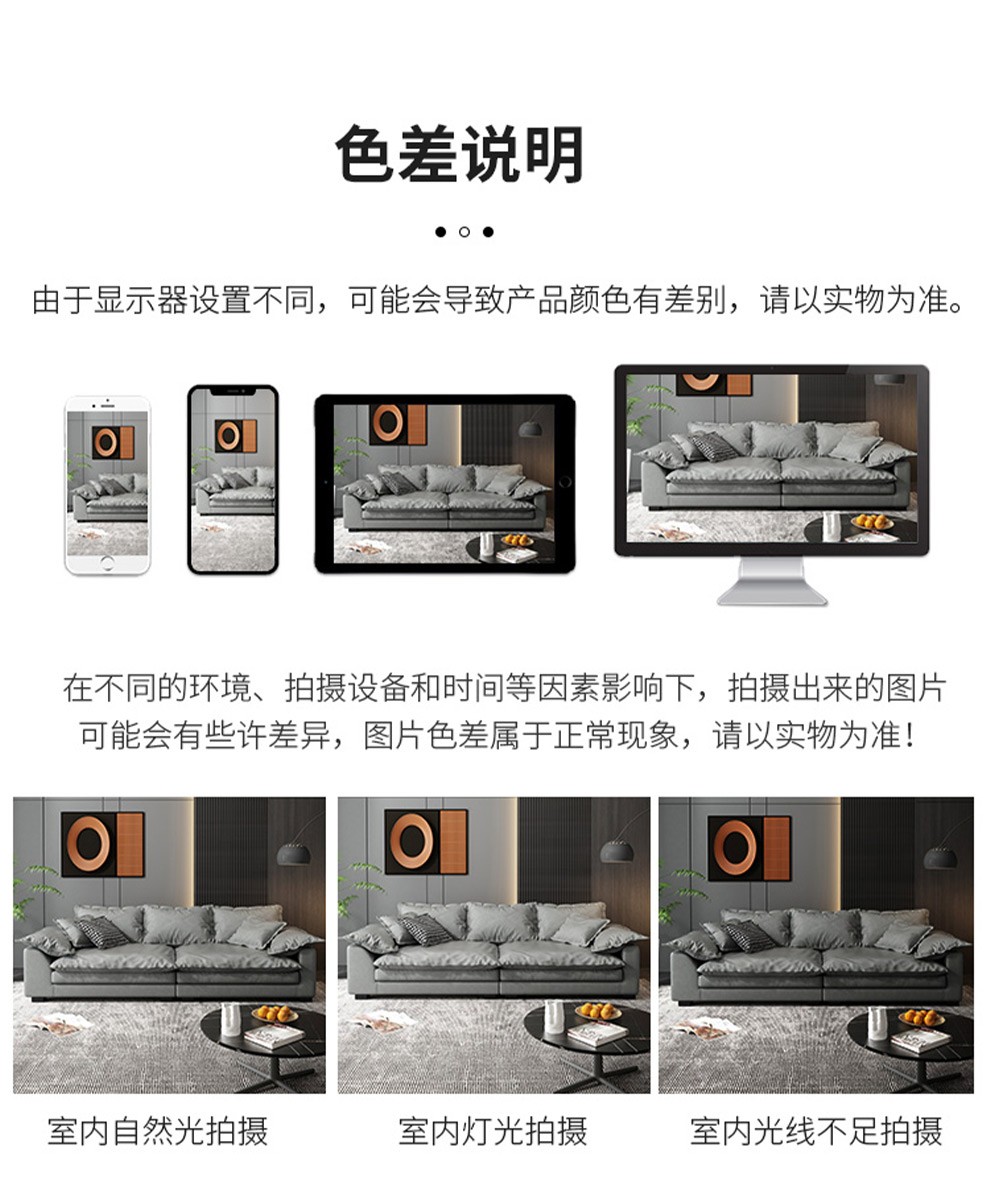 色差说明

由于显示器设置不同，可能会导致产品颜色有差别，请以实物为准。

在不同的环境、拍摄设备和时间等因素影响下，拍摄出来的图片可能会有些许差异，图片色差属于正常现象，请以实物为准！

室内自然光拍摄

室内灯光拍摄

室内光线不足拍摄