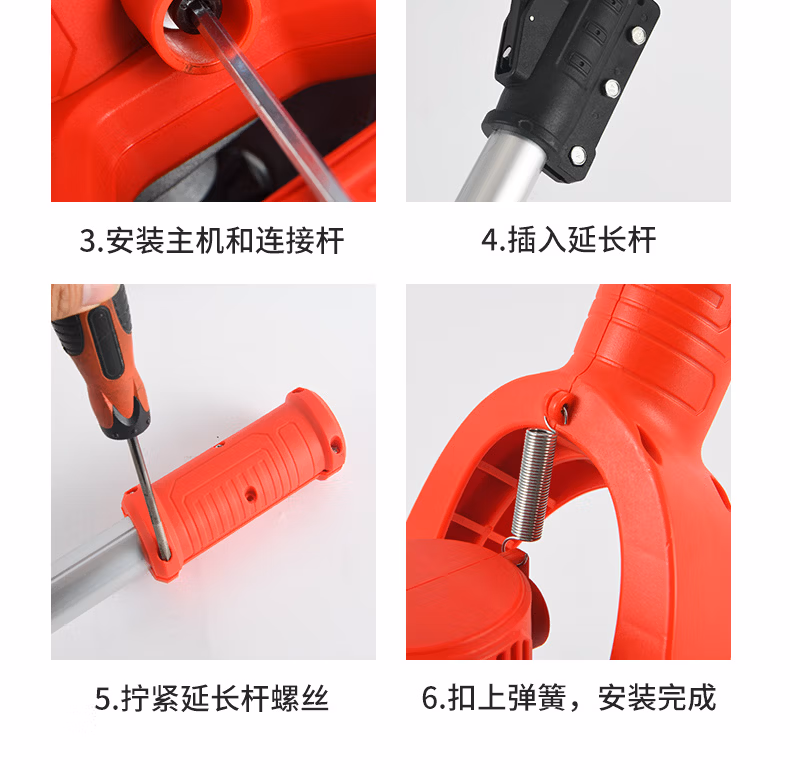 3.安装主机和连接杆

4.插入延长杆

5.拧紧延长杆螺丝

6.扣上弹簧，安装完成