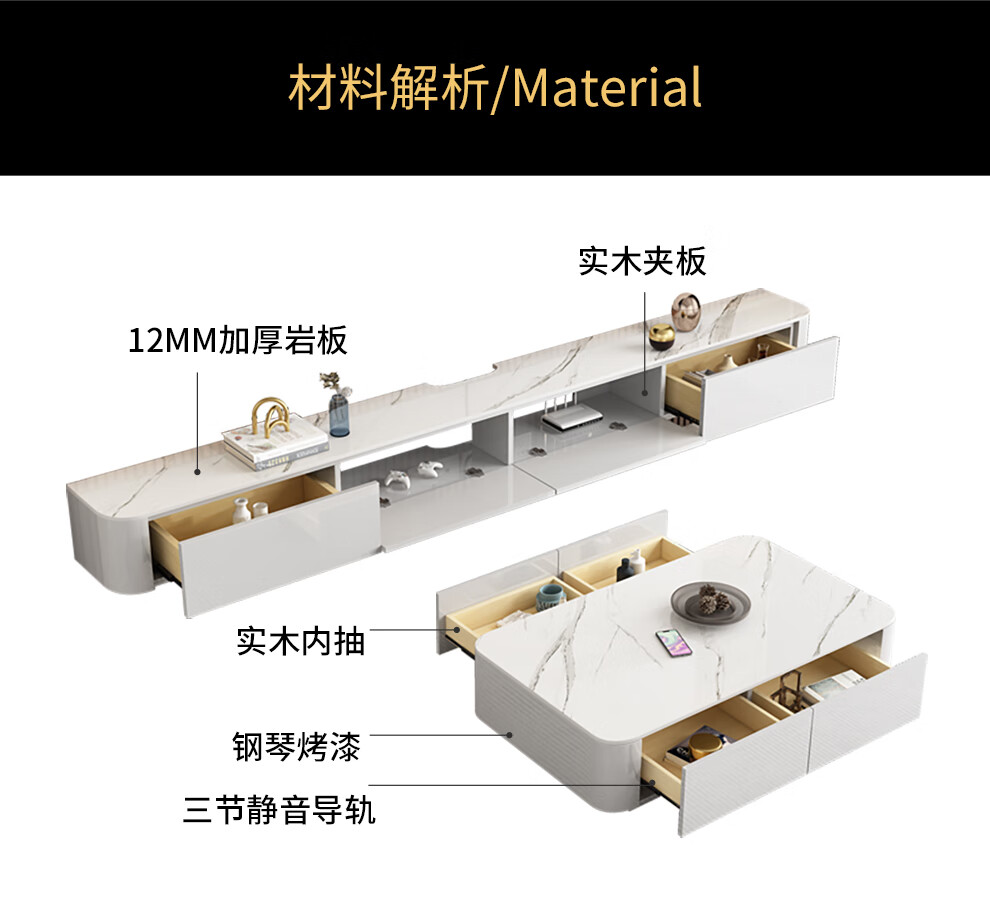 材料解析/Material

实木夹板

12MM加厚岩板

实木内抽

钢琴烤漆

三节静音导轨