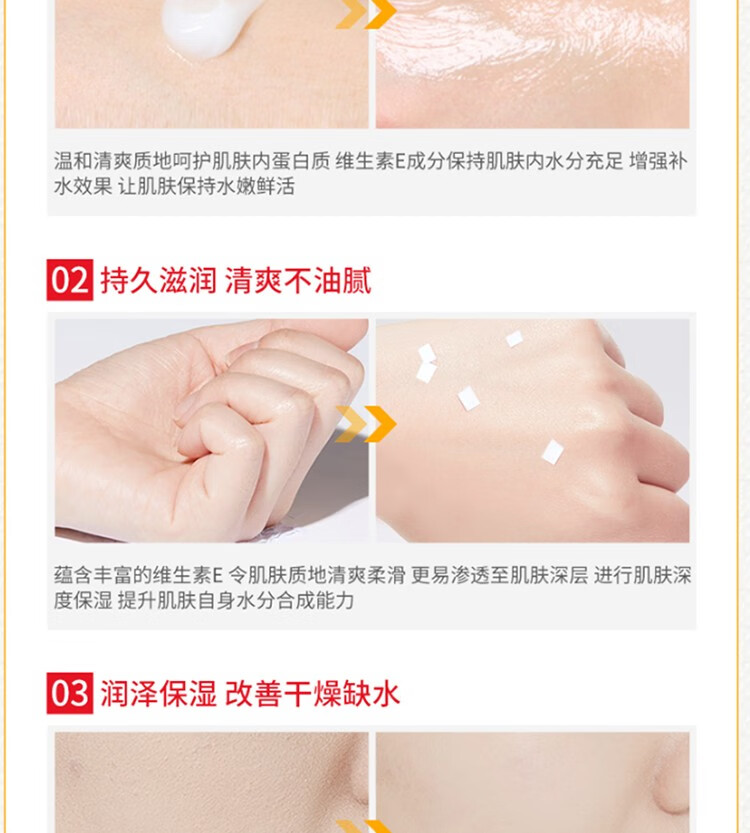 温和清爽质地呵护肌肤内蛋白质 维生素E成分保持肌肤内水分充足 增强补水效果 让肌肤保持水嫩鲜活

02 持久滋润 清爽不油腻

蕴含丰富的维生素E 令肌肤质地清爽柔滑 更易渗透至肌肤深层 进行肌肤深度保湿 提升肌肤自身水分合成能力

03 润泽保湿 改善干燥缺水