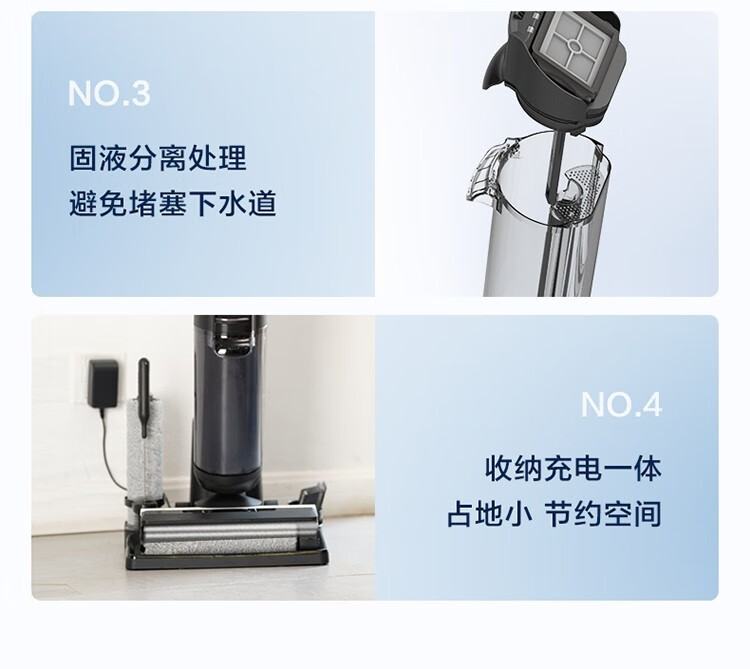 NO.3

固液分离处理
避免堵塞下水道

NO.4

收纳充电一体
占地小 节约空间