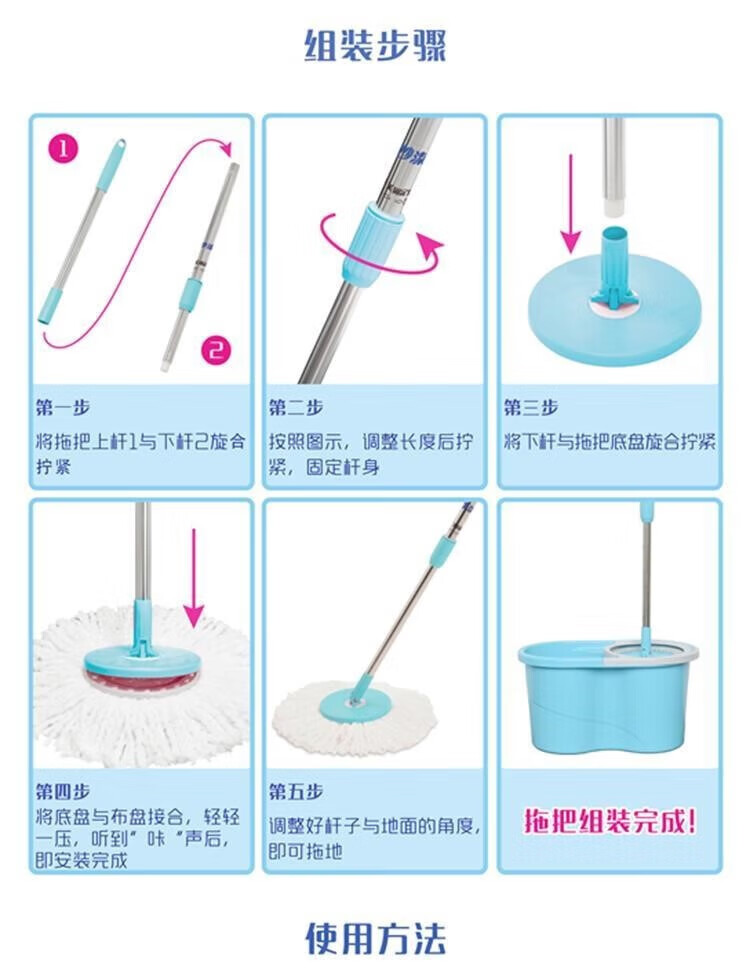 组装步骤

1

2

第一步
将拖把上杆1与下杆2旋合拧紧

第二步
按照图示，调整长度后拧紧，固定杆身

第三步
将下杆与拖把底盘旋合拧紧

第四步
将底盘与布盘接合，轻轻一压，听到"咔"声后，即安装完成

第五步
调整好杆子与地面的角度，即可拖地

拖把组装完成!

使用方法