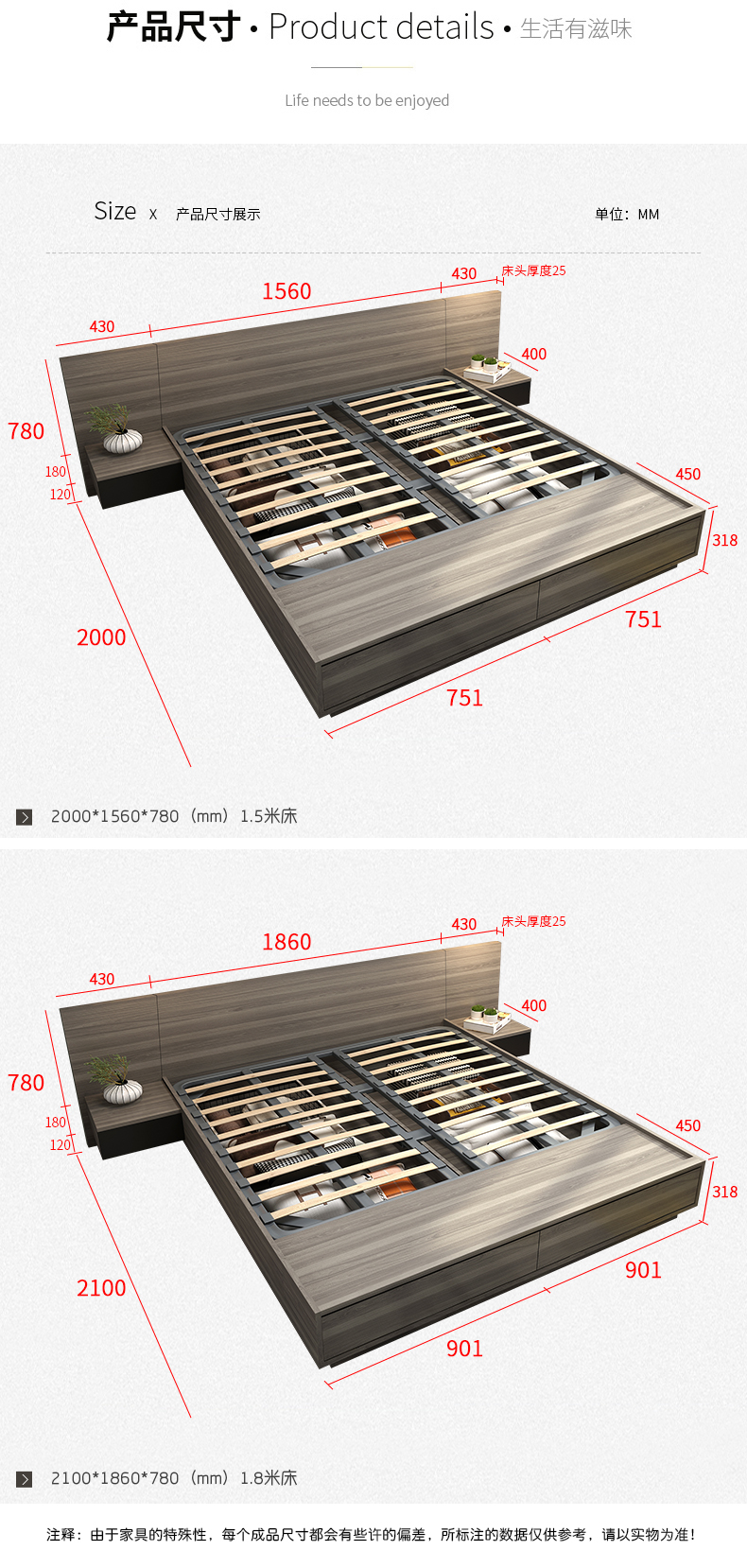 产品尺寸 • Product details • 生活有滋味

Life needs to be enjoyed

Size x 产品尺寸展示

单位：MM

430

1560

430

床头厚度25

400

780

180

120

450

318

2000

751

751

2000*1560*780（mm）1.5米床

430

1860

430

床头厚度25

400

780

180

120

450

318

2100

901

901

2100*1860*780（mm）1.8米床

注释：由于家具的特殊性，每个成品尺寸都会有些许的偏差，所标注的数据仅供参考，请以实物为准！