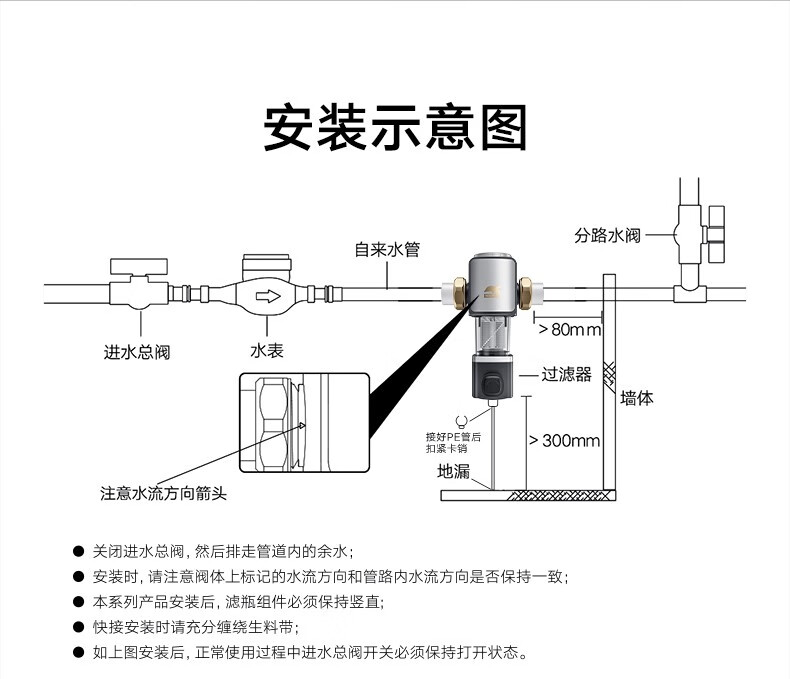 安装示意图

自来水管

分路水阀

进水总阀

水表

＞80mm

过滤器

墙体

接好PE管后扣紧卡销

＞300mm

地漏

注意水流方向箭头

● 关闭进水总阀，然后排走管道内的余水；

● 安装时，请注意阀体上标记的水流方向和管路内水流方向是否保持一致；

● 本系列产品安装后，滤瓶组件必须保持竖直；

● 快接安装时请充分缠绕生料带；

● 如上图安装后，正常使用过程中进水总阀开关必须保持打开状态。