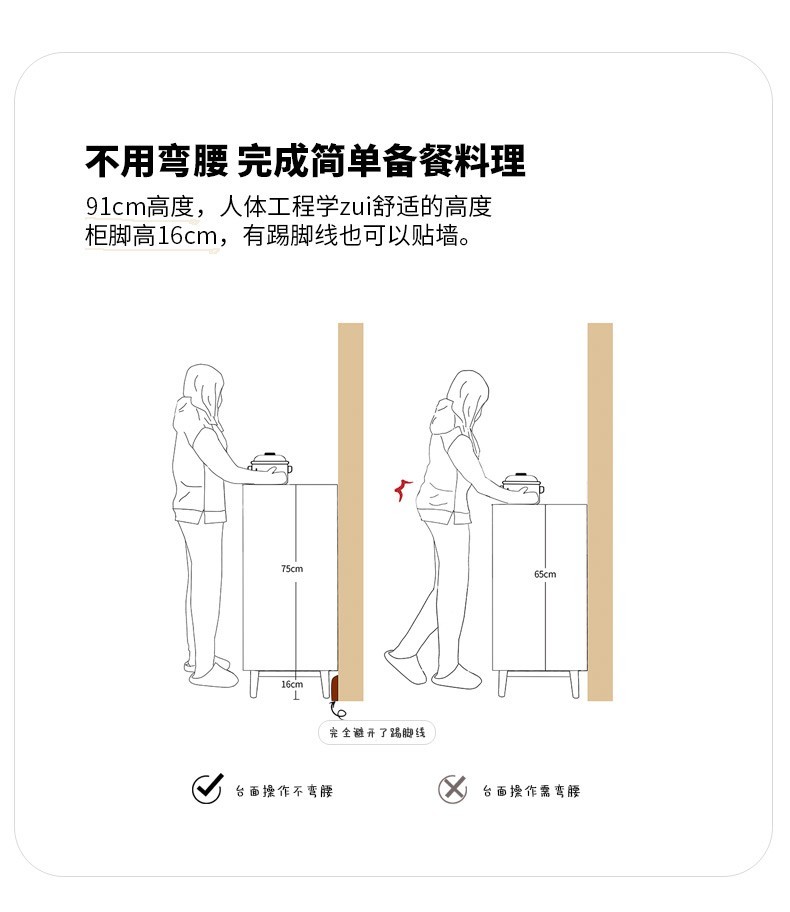 不用弯腰 完成简单备餐料理

91cm高度，人体工程学zui舒适的高度
柜脚高16cm，有踢脚线也可以贴墙。

75cm

16cm

65cm

完全避开了踢脚线

台面操作不弯腰

台面操作需弯腰