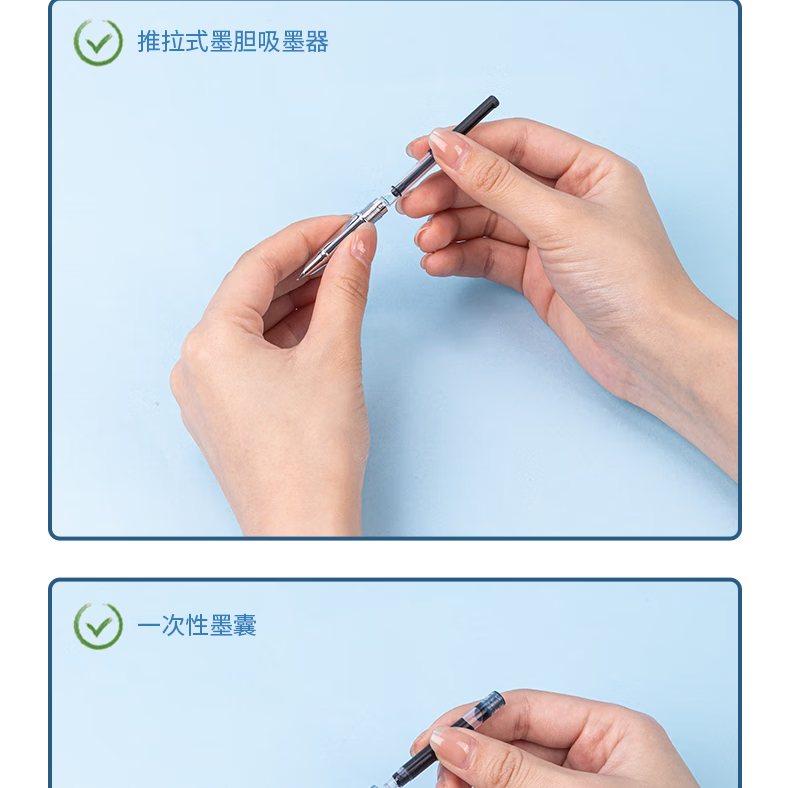 推拉式墨胆吸墨器

一次性墨囊