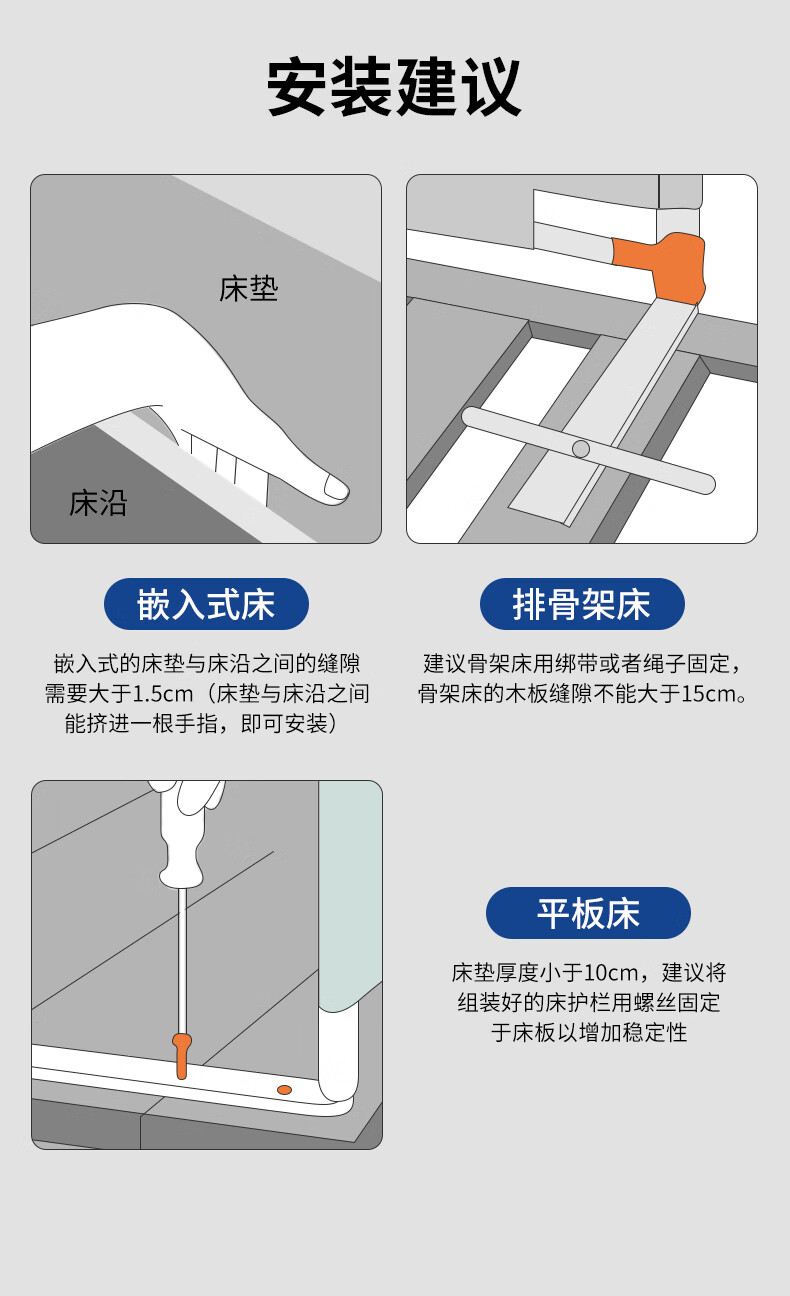 安装建议

床垫

床沿

嵌入式床

嵌入式的床垫与床沿之间的缝隙需要大于1.5cm（床垫与床沿之间能挤进一根手指，即可安装）

排骨架床

建议骨架床用绑带或者绳子固定，骨架床的木板缝隙不能大于15cm。

平板床

床垫厚度小于10cm，建议将组装好的床护栏用螺丝固定于床板以增加稳定性