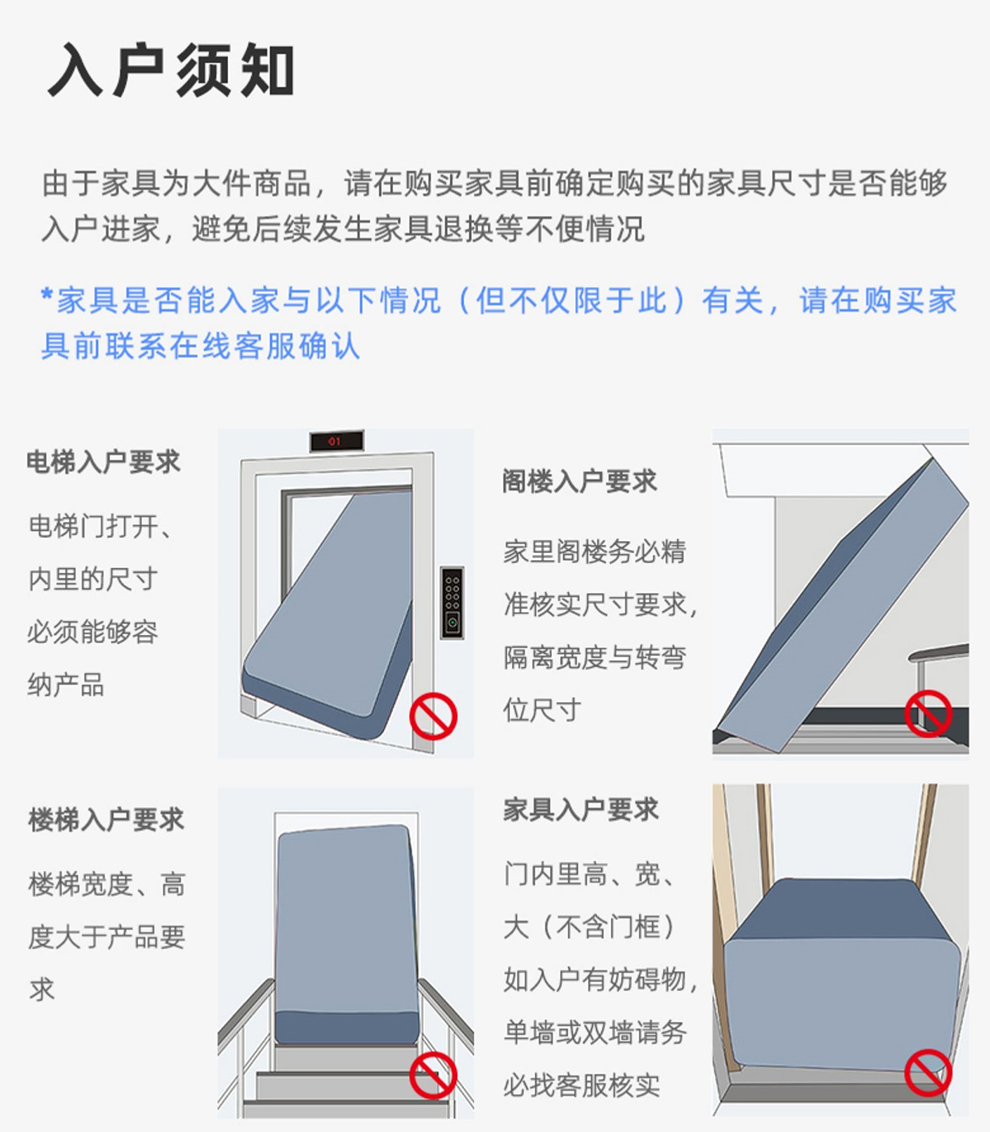 入户须知

由于家具为大件商品，请在购买家具前确定购买的家具尺寸是否能够入户进家，避免后续发生家具退换等不便情况

*家具是否能入家与以下情况（但不仅限于此）有关，请在购买家具前联系在线客服确认

电梯入户要求

电梯门打开、内里的尺寸必须能够容纳产品

01

阁楼入户要求

家里阁楼务必精准核实尺寸要求，隔离宽度与转弯位尺寸

楼梯入户要求

楼梯宽度、高度大于产品要求

家具入户要求

门内里高、宽、大（不含门框）如入户有妨碍物，单墙或双墙请务必找客服核实