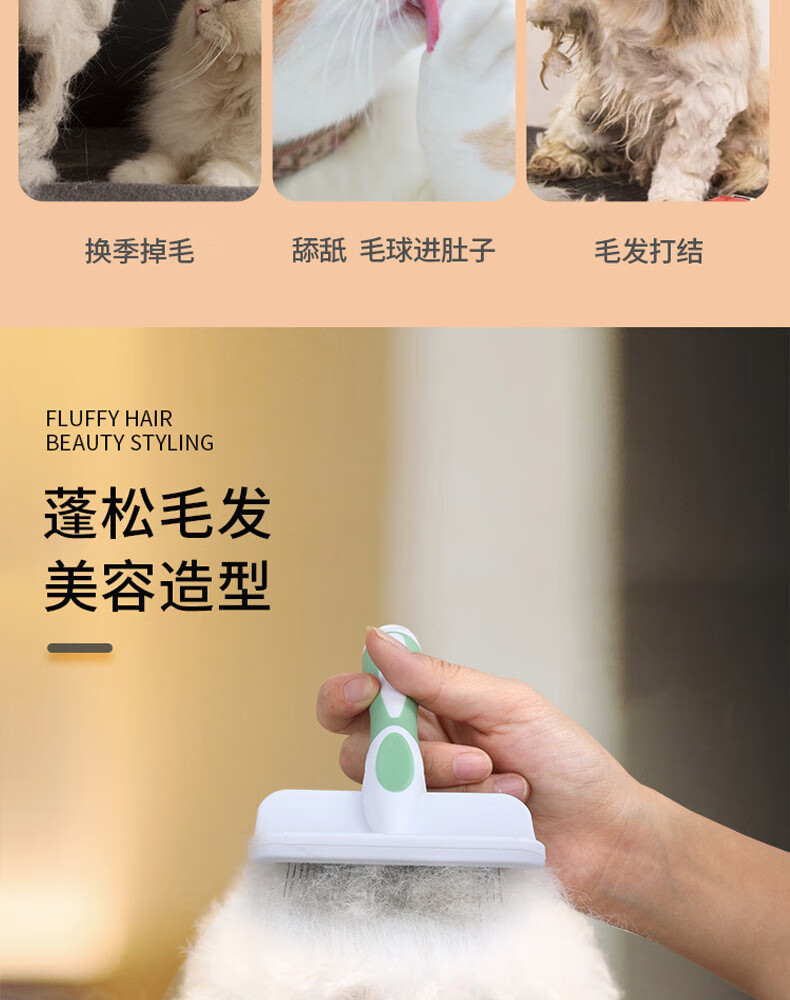 换季掉毛

舔舐 毛球进肚子

毛发打结

FLUFFY HAIR
BEAUTY STYLING

蓬松毛发
美容造型