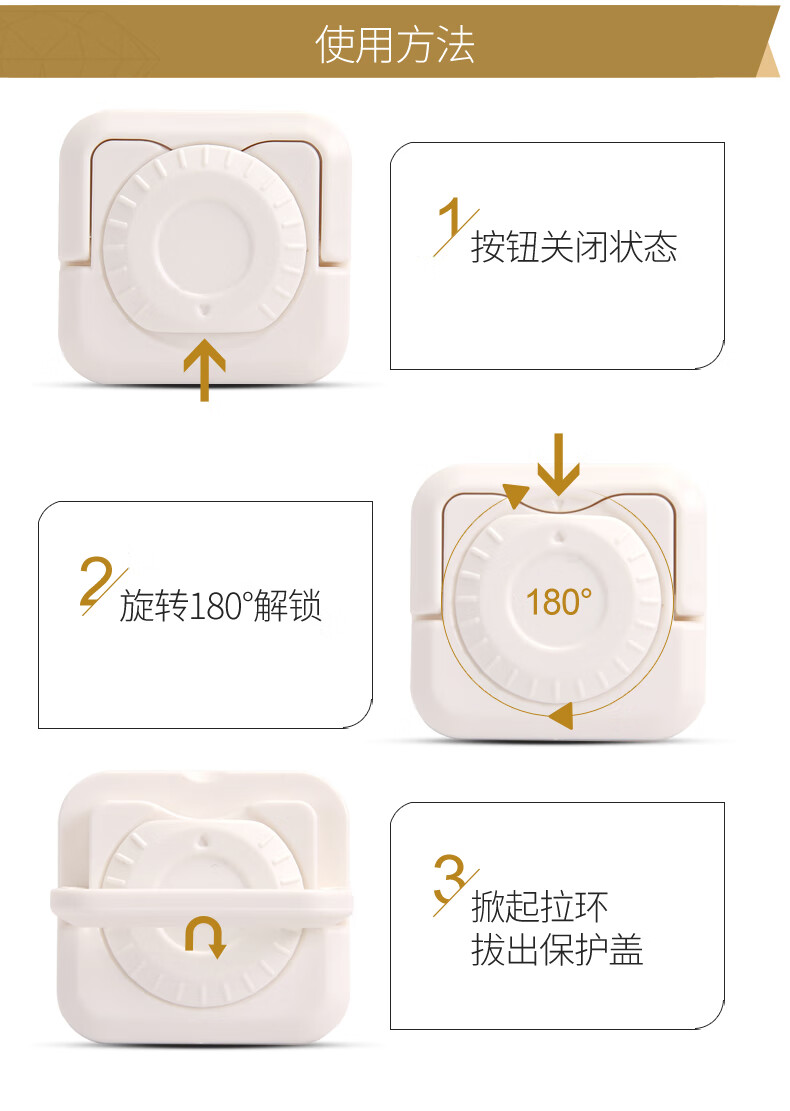 使用方法

1 按钮关闭状态

2 旋转180°解锁

180°

3 掀起拉环
拔出保护盖