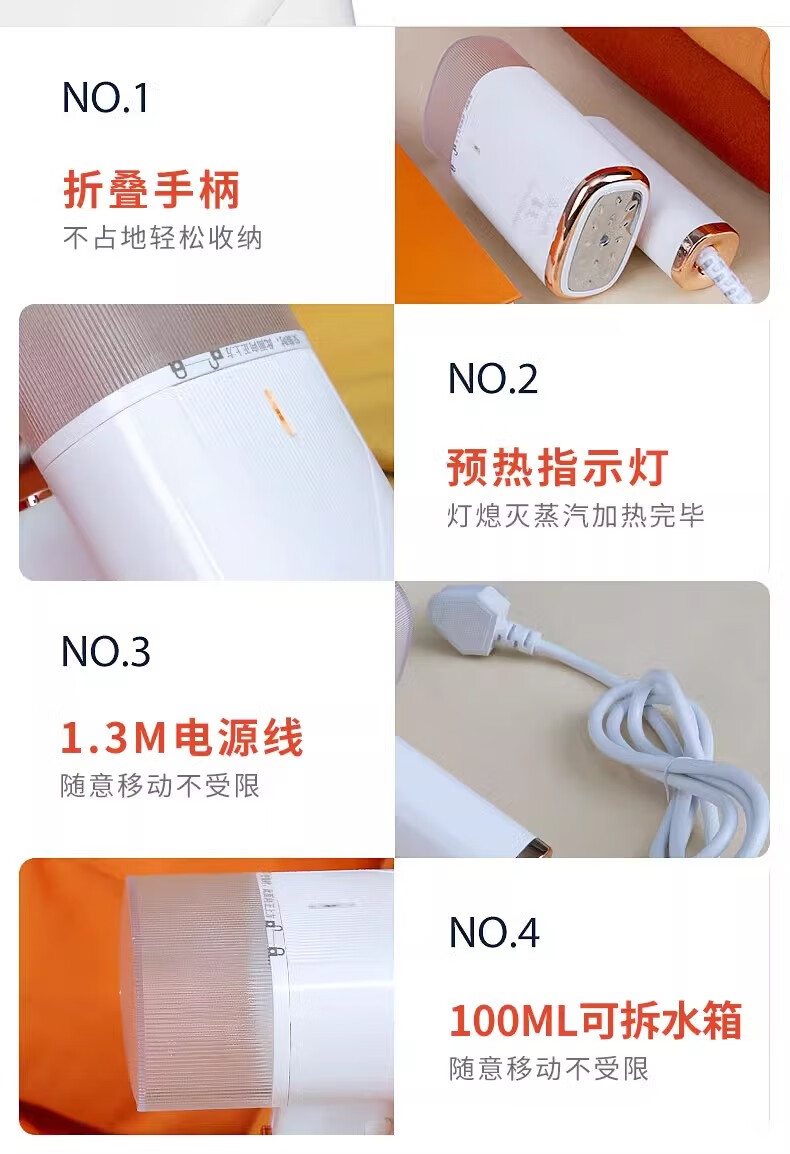 NO.1

折叠手柄

不占地轻松收纳

NO.2

预热指示灯

灯熄灭蒸汽加热完毕

NO.3

1.3M电源线

随意移动不受限

NO.4

100ML可拆水箱

随意移动不受限