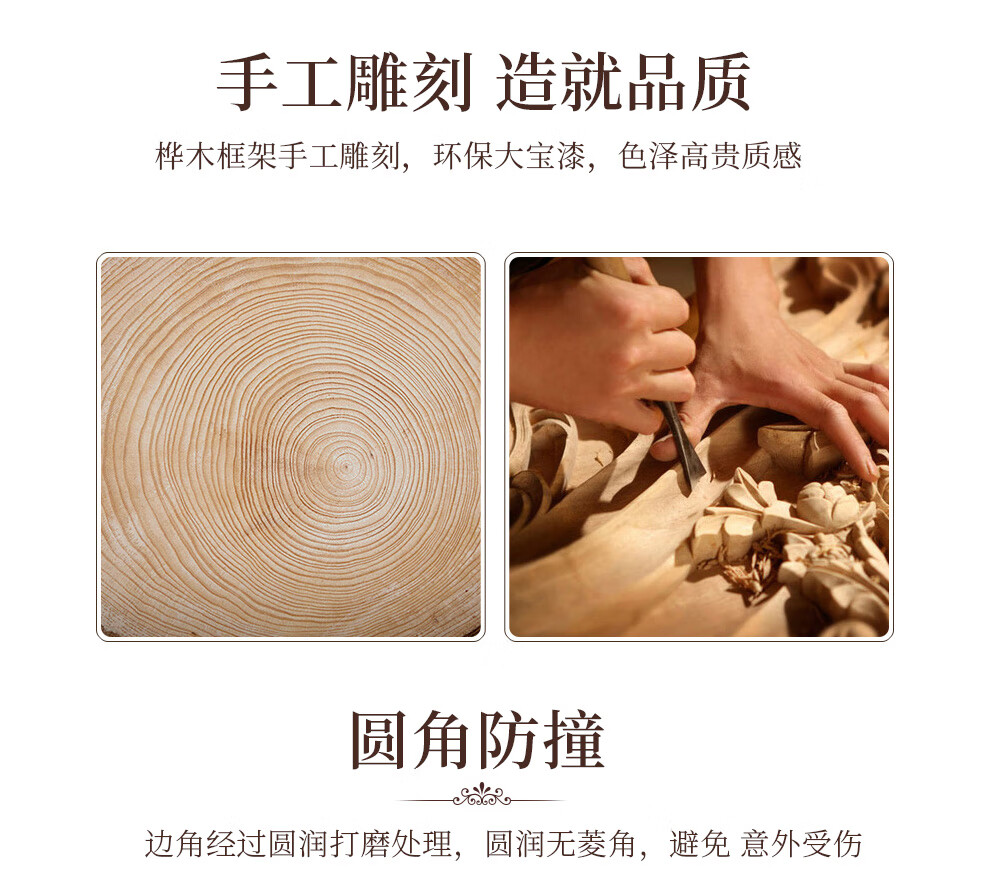 手工雕刻 造就品质
桦木框架手工雕刻，环保大宝漆，色泽高贵质感

圆角防撞
边角经过圆润打磨处理，圆润无菱角，避免 意外受伤