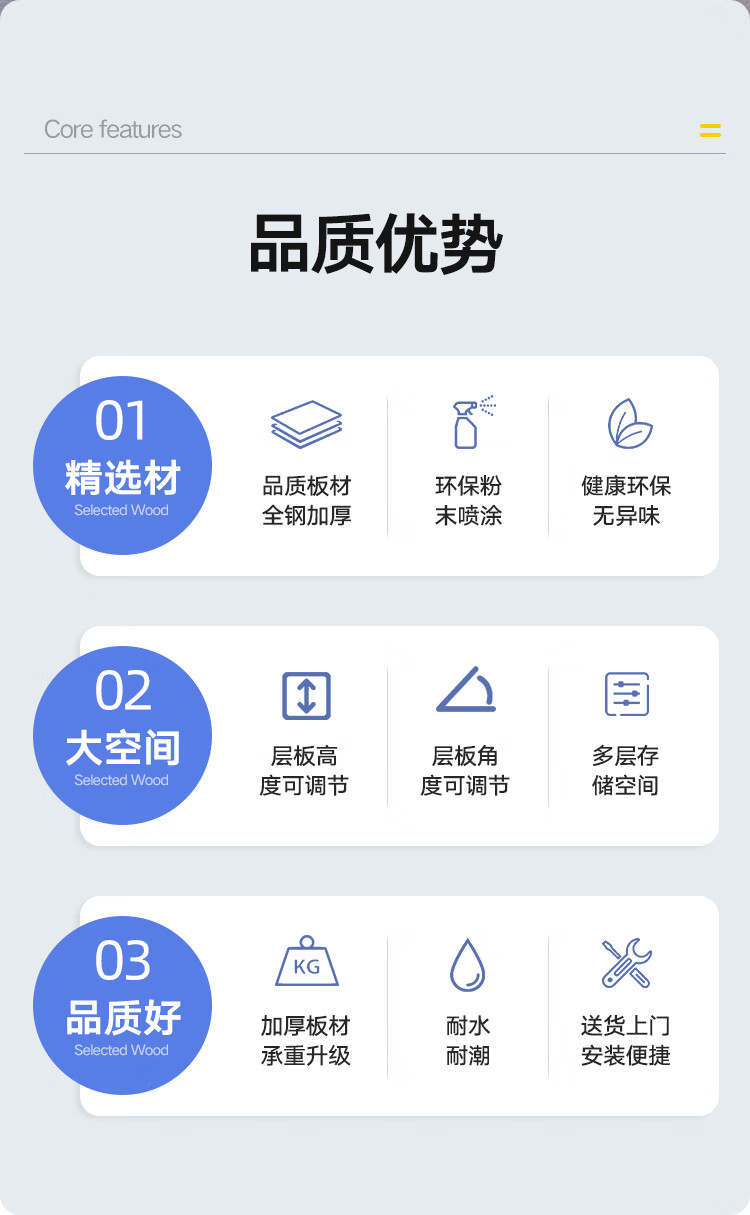 Core features

品质优势

01
精选材
Selected Wood

品质板材
全钢加厚

环保粉
末喷涂

健康环保
无异味

02
大空间
Selected Wood

层板高
度可调节

层板角
度可调节

多层存
储空间

03
品质好
Selected Wood

KG

加厚板材
承重升级

耐水
耐潮

送货上门
安装便捷