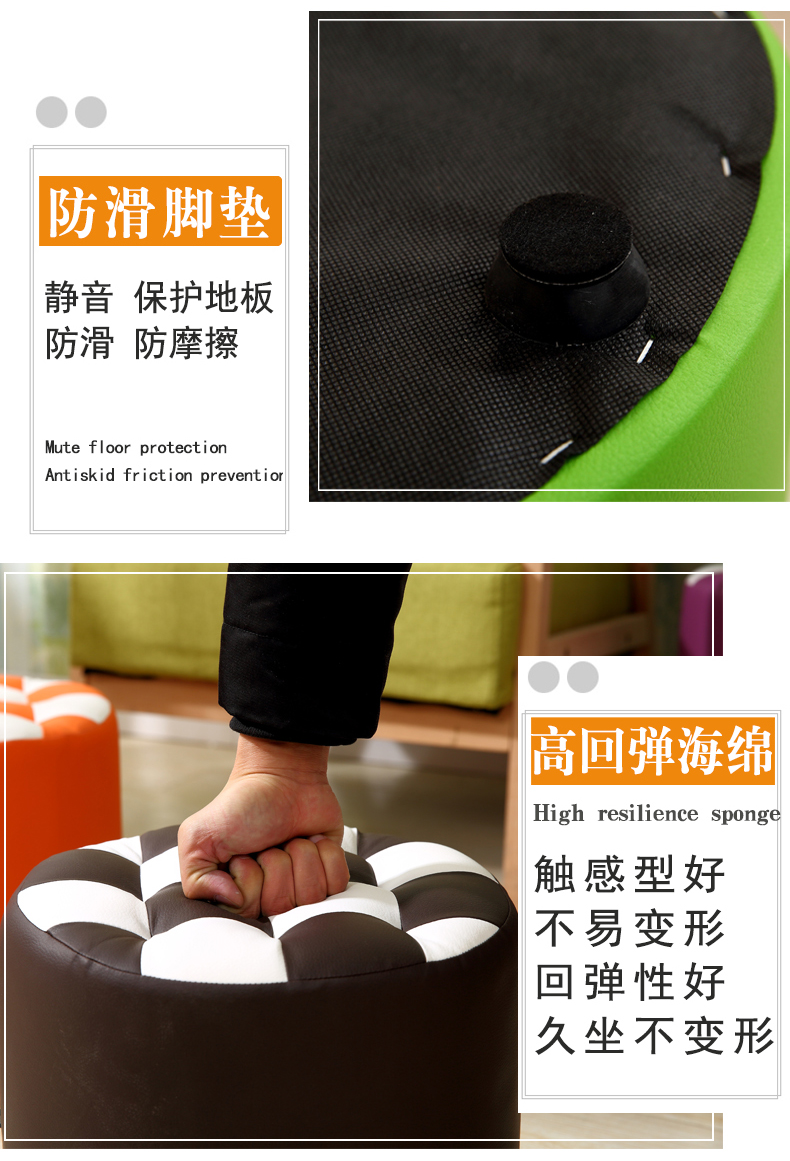 防滑脚垫

静音 保护地板
防滑 防摩擦

Mute floor protection
Antiskid friction preventior

高回弹海绵

High resilience sponge

触感型好
不易变形
回弹性好
久坐不变形