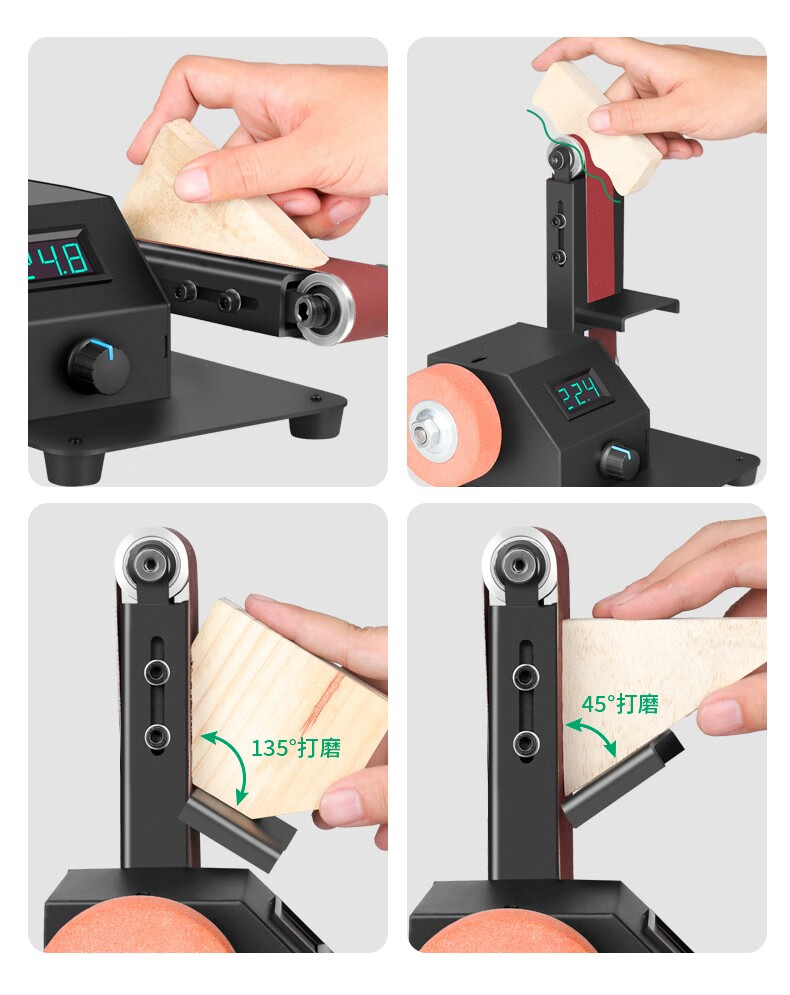 24.8

22.4

135°打磨

45°打磨