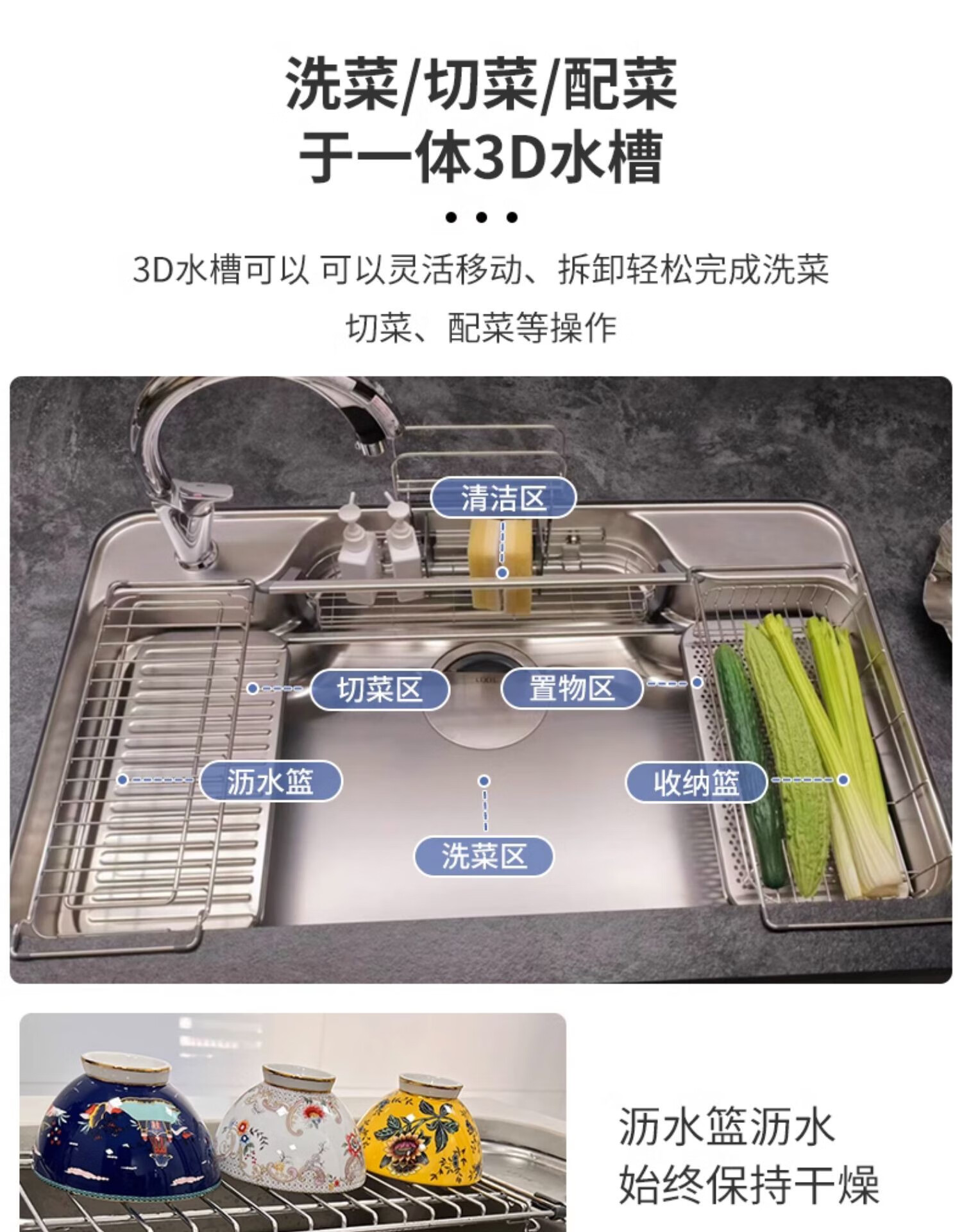 洗菜/切菜/配菜
于一体3D水槽

3D水槽可以 可以灵活移动、拆卸轻松完成洗菜
切菜、配菜等操作

清洁区
切菜区
置物区
沥水篮
收纳篮
洗菜区

沥水篮沥水
始终保持干燥