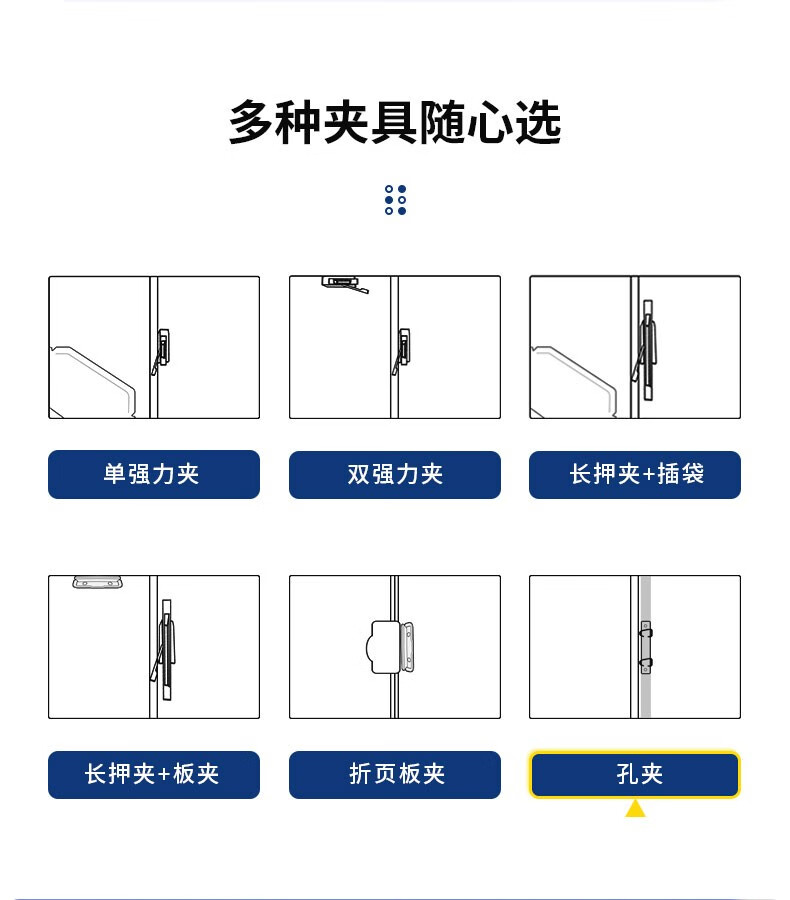 多种夹具随心选

单强力夹

双强力夹

长押夹+插袋

长押夹+板夹

折页板夹

孔夹