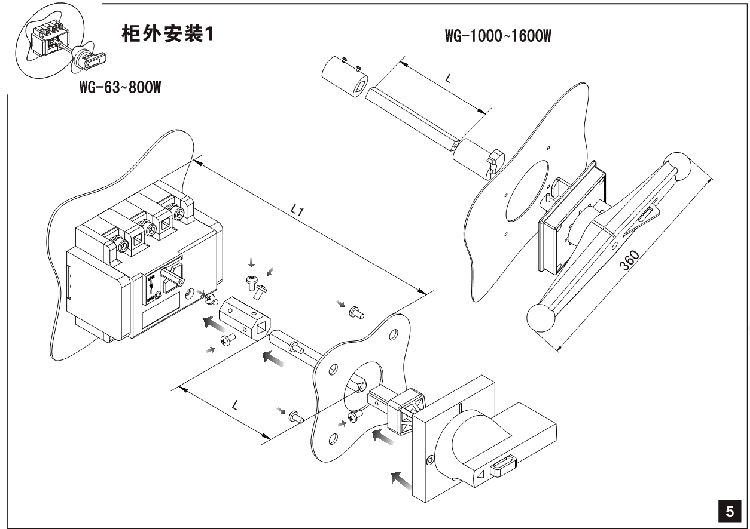 柜外安装1

WG-63~800W

WG-1000~1600W

L

L1

360

L

5