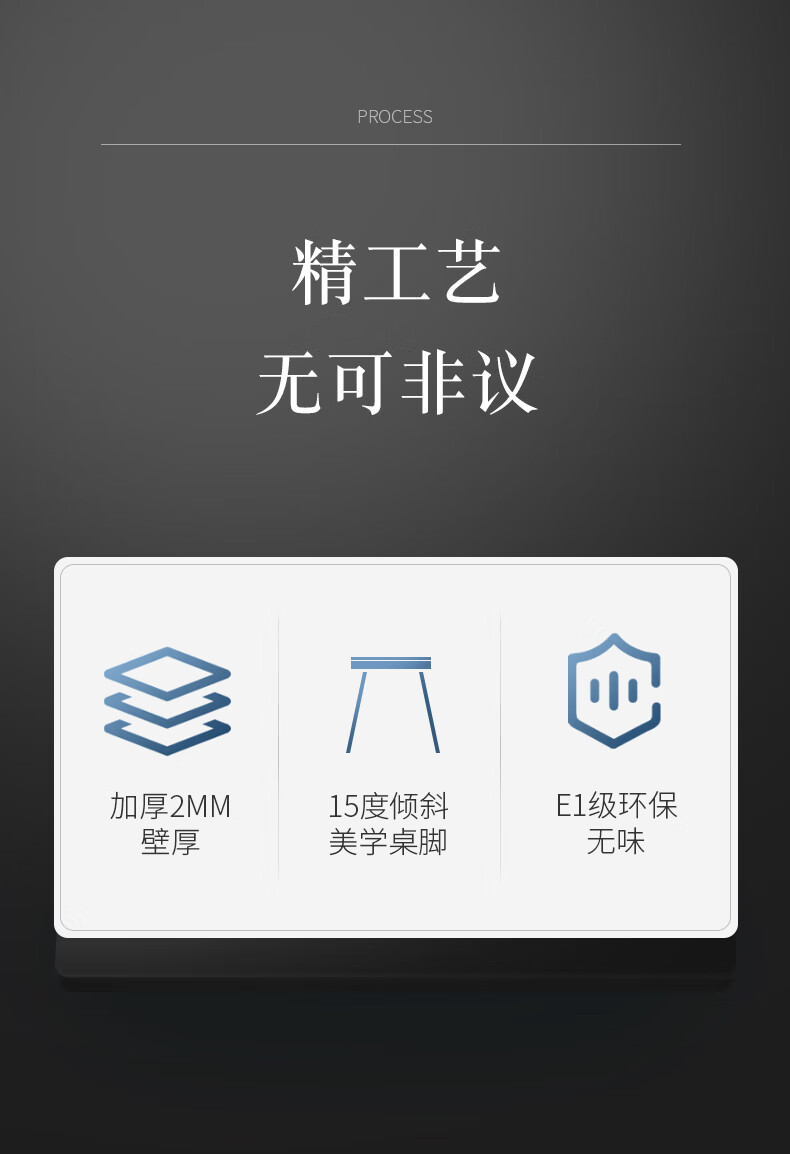 PROCESS

精工艺
无可非议

加厚2MM
壁厚

15度倾斜
美学桌脚

E1级环保
无味