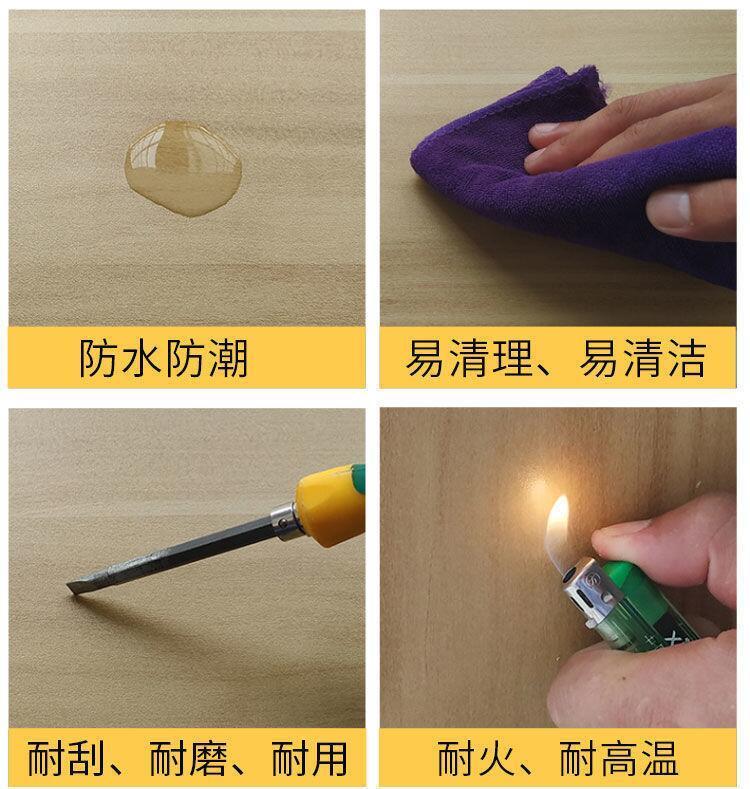 防水防潮

易清理、易清洁

耐刮、耐磨、耐用

耐火、耐高温