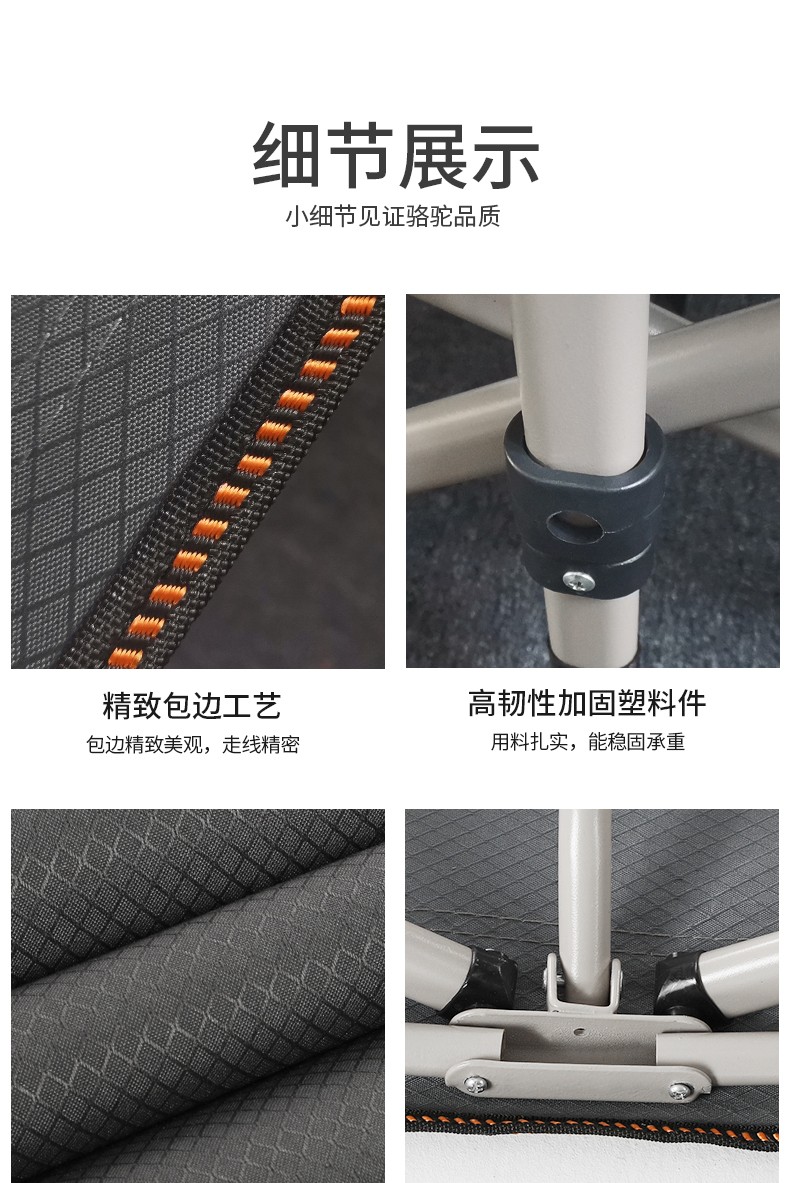 细节展示

小细节见证骆驼品质

精致包边工艺

包边精致美观，走线精密

高韧性加固塑料件

用料扎实，能稳固承重