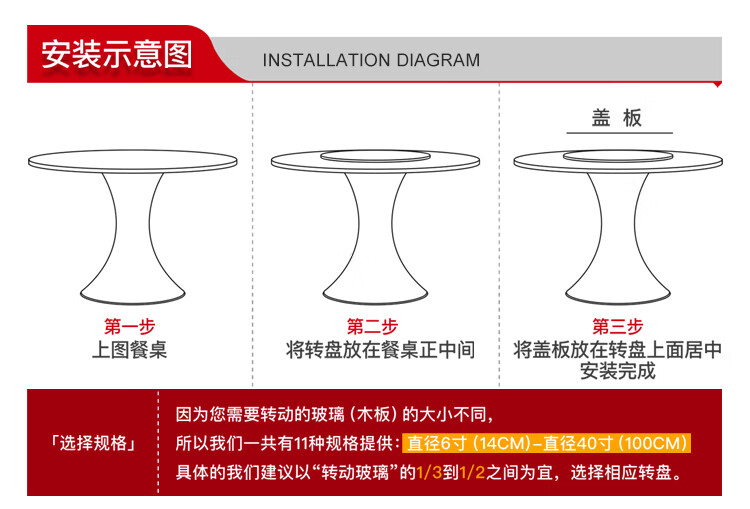 安装示意图

INSTALLATION DIAGRAM

盖 板

第一步
上图餐桌

第二步
将转盘放在餐桌正中间

第三步
将盖板放在转盘上面居中安装完成

「选择规格」

因为您需要转动的玻璃（木板）的大小不同，
所以我们一共有11种规格提供：直径6寸（14CM）-直径40寸（100CM）
具体的我们建议以“转动玻璃”的1/3到1/2之间为宜，选择相应转盘。