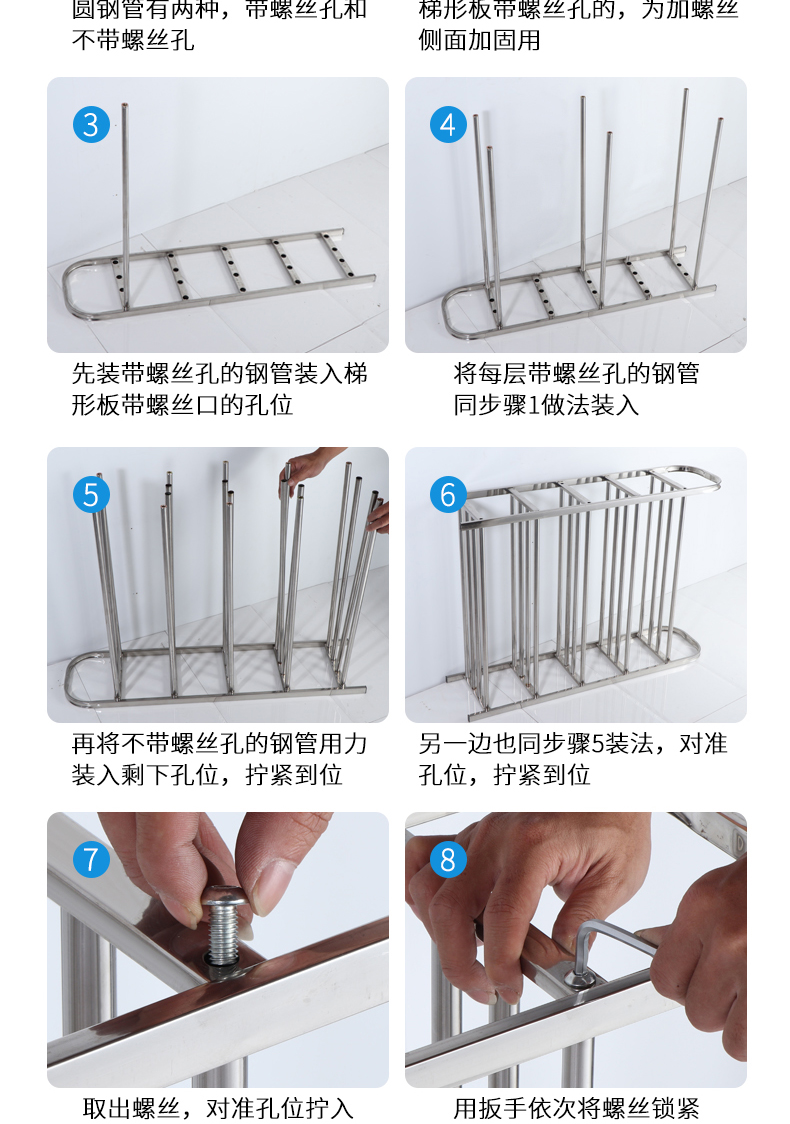 圆钢管有两种，带螺丝孔和不带螺丝孔

梯形板带螺丝孔的，为加螺丝侧面加固用

3

先装带螺丝孔的钢管装入梯形板带螺丝口的孔位

4

将每层带螺丝孔的钢管同步骤1做法装入

5

再将不带螺丝孔的钢管用力装入剩下孔位，拧紧到位

6

另一边也同步骤5装法，对准孔位，拧紧到位

7

取出螺丝，对准孔位拧入

8

用扳手依次将螺丝锁紧