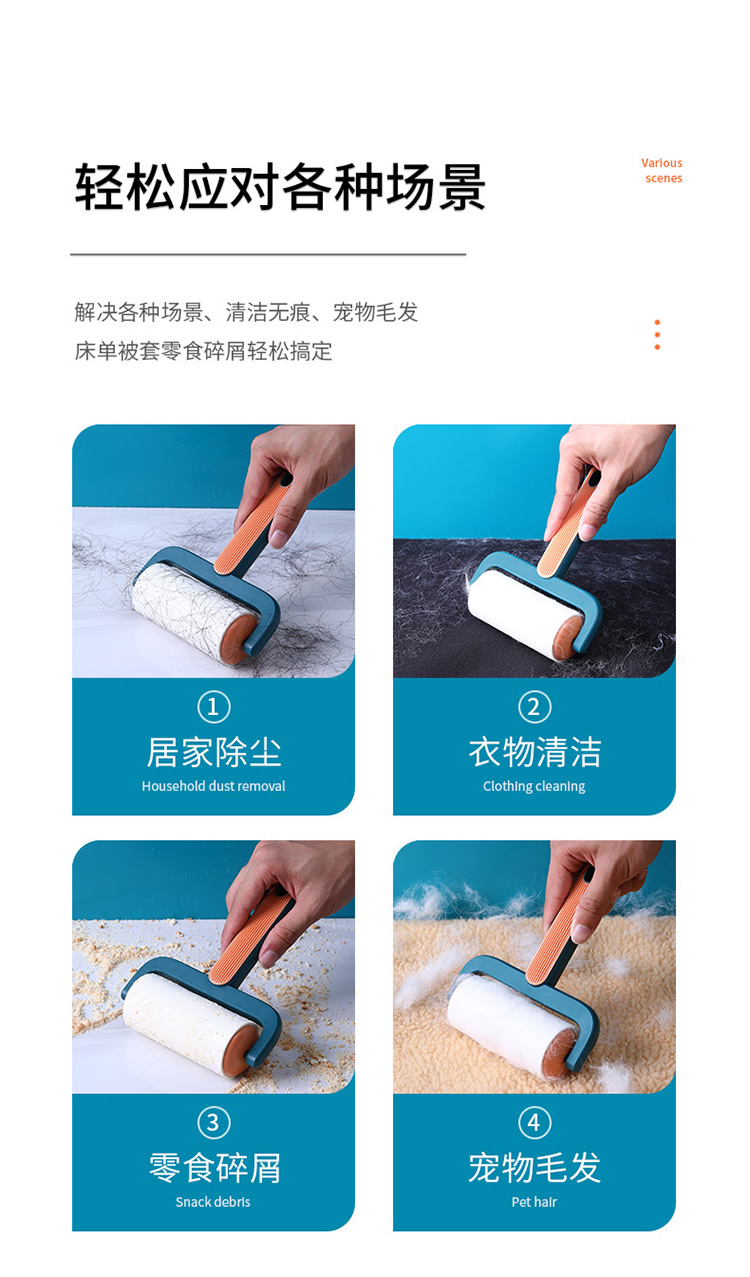 轻松应对各种场景

Various scenes

解决各种场景、清洁无痕、宠物毛发
床单被套零食碎屑轻松搞定

①
居家除尘
Household dust removal

②
衣物清洁
Clothing cleaning

③
零食碎屑
Snack debris

④
宠物毛发
Pet hair