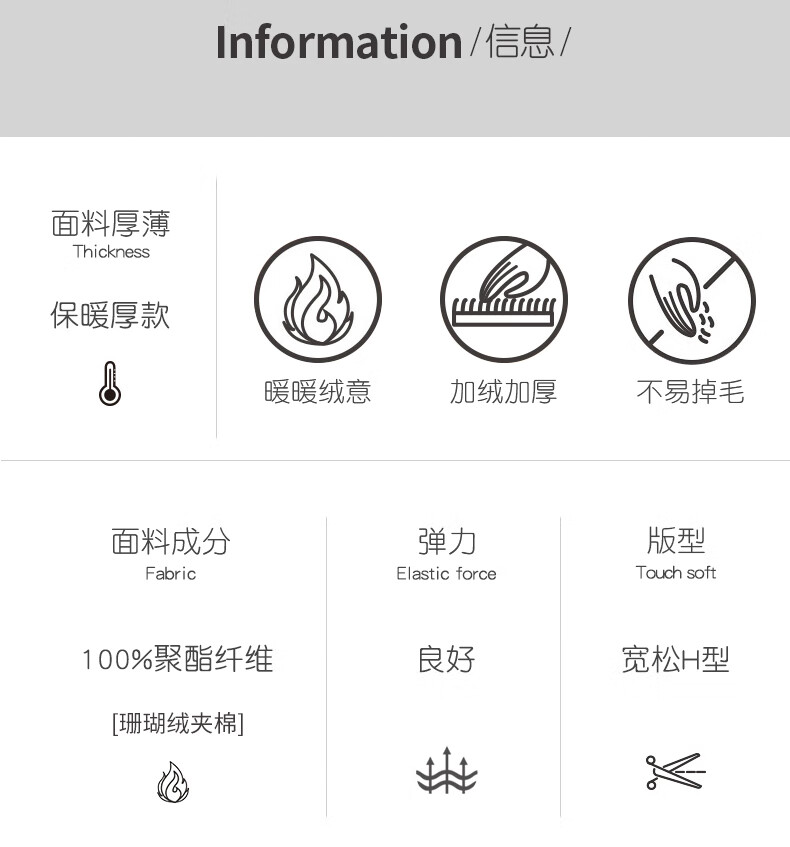 Information/信息/

面料厚薄
Thickness

保暖厚款

暖暖绒意

加绒加厚

不易掉毛

面料成分
Fabric

100%聚酯纤维

[珊瑚绒夹棉]

弹力
Elastic force

良好

版型
Touch soft

宽松H型