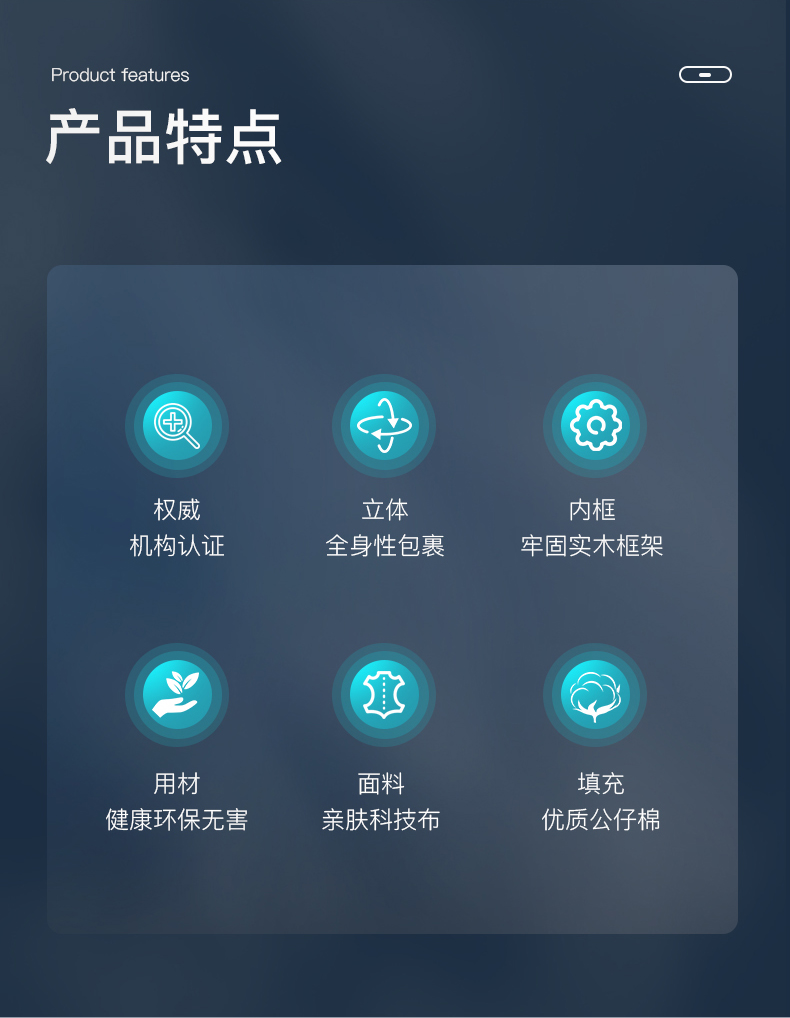 Product features

产品特点

权威
机构认证

立体
全身性包裹

内框
牢固实木框架

用材
健康环保无害

面料
亲肤科技布

填充
优质公仔棉