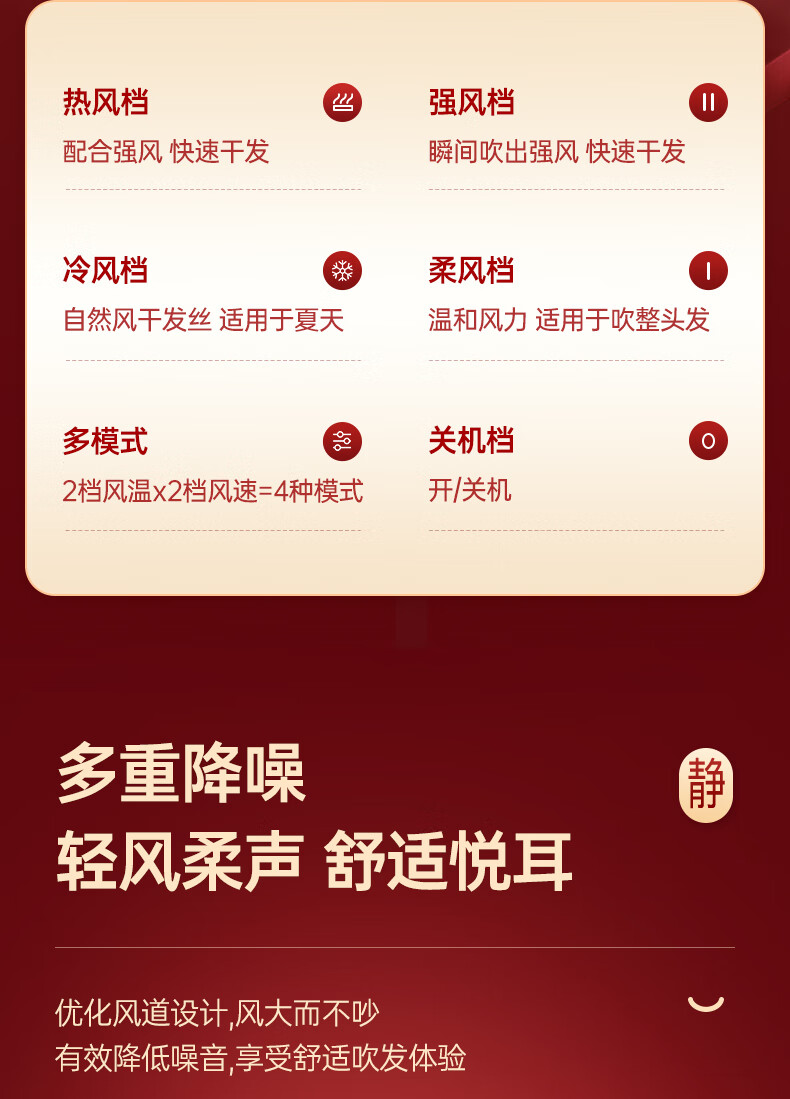 热风档

配合强风 快速干发

冷风档

自然风干发丝 适用于夏天

多模式

2档风温x2档风速=4种模式

强风档

瞬间吹出强风 快速干发

柔风档

温和风力 适用于吹整头发

关机档

开/关机

多重降噪

轻风柔声 舒适悦耳

静

优化风道设计,风大而不吵
有效降低噪音,享受舒适吹发体验