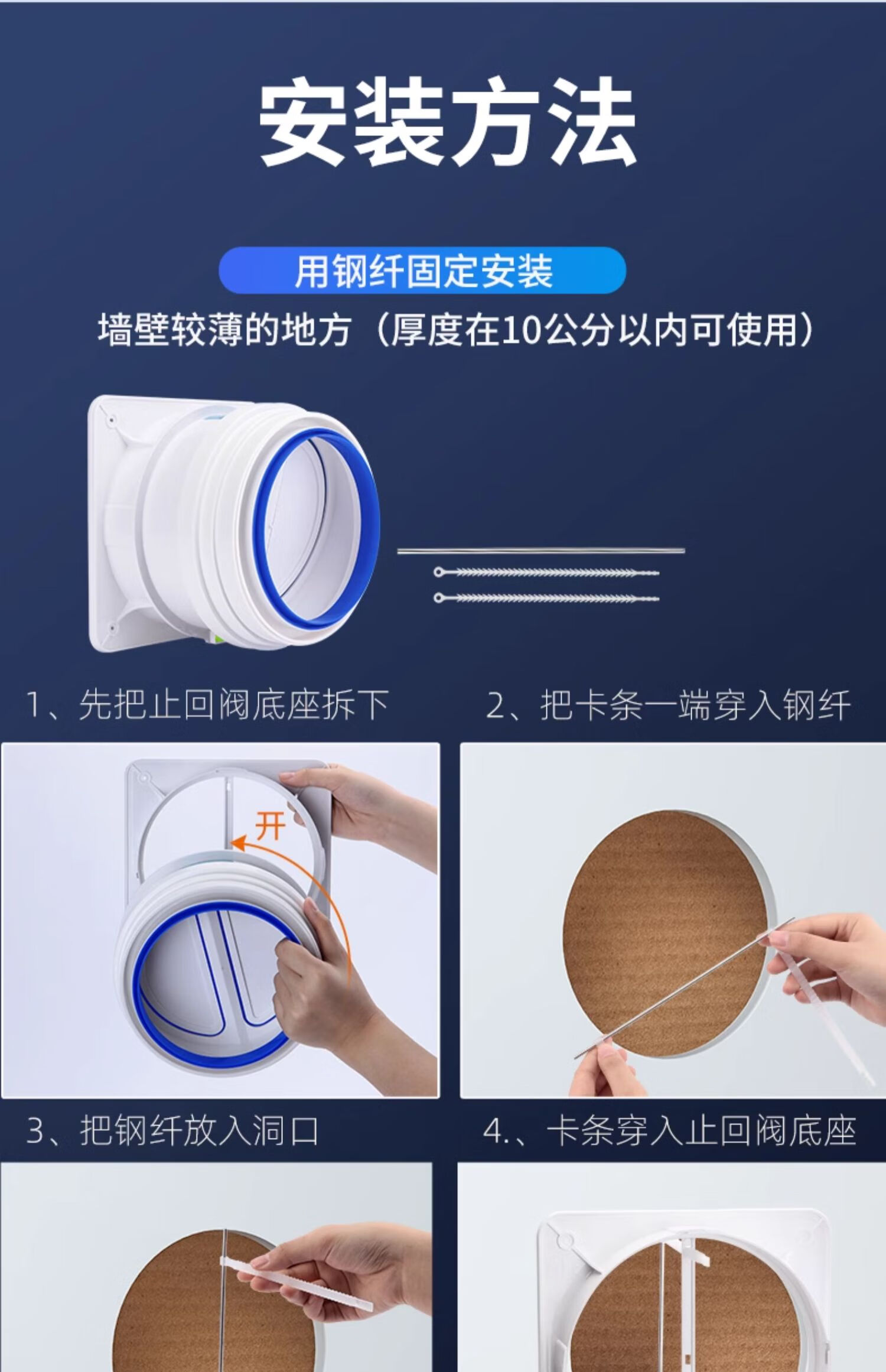 安装方法

用钢纤固定安装

墙壁较薄的地方（厚度在10公分以内可使用）

1、先把止回阀底座拆下

2、把卡条一端穿入钢纤

开

3、把钢纤放入洞口

4.、卡条穿入止回阀底座