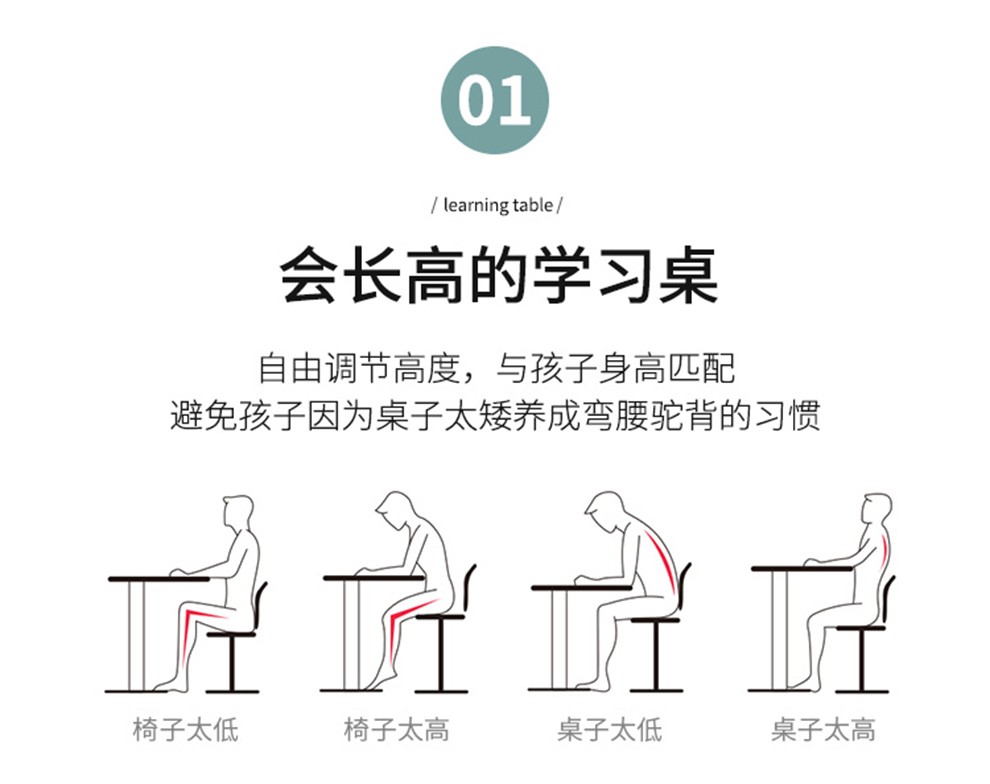 01

/ learning table /

会长高的学习桌

自由调节高度，与孩子身高匹配
避免孩子因为桌子太矮养成弯腰驼背的习惯

椅子太低

椅子太高

桌子太低

桌子太高