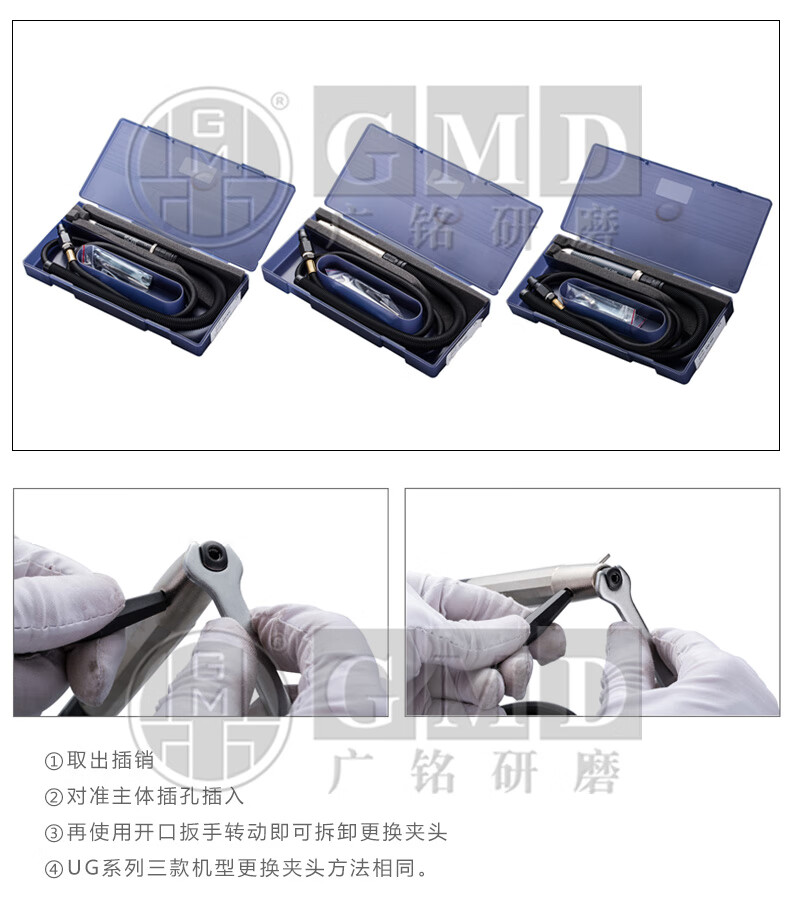 GMD
广铭研磨

GMD
广铭研磨

①取出插销
②对准主体插孔插入
③再使用开口扳手转动即可拆卸更换夹头
④UG系列三款机型更换夹头方法相同。