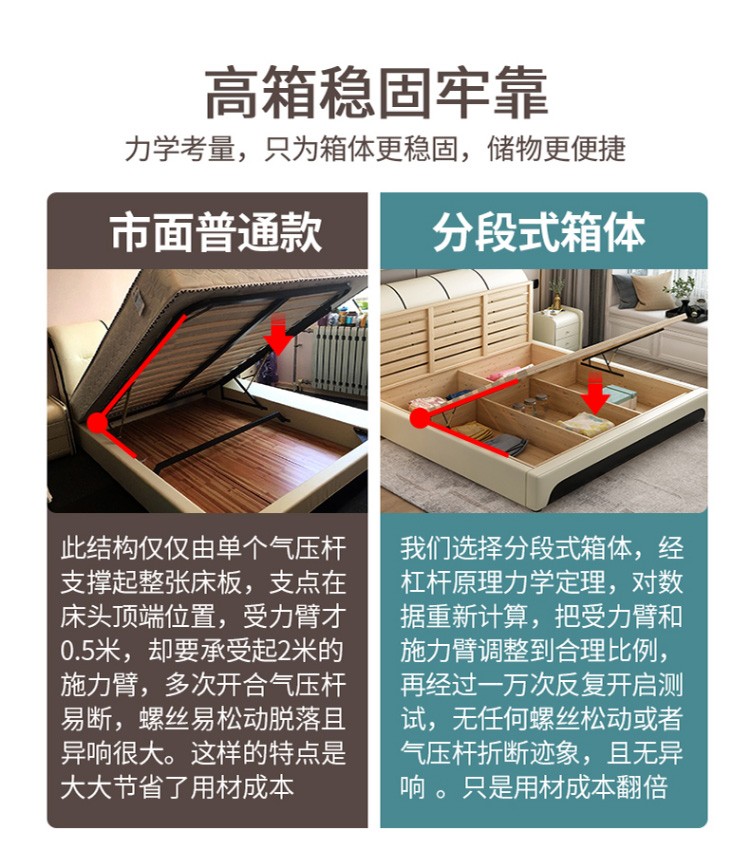 高箱稳固牢靠

力学考量，只为箱体更稳固，储物更便捷

市面普通款

此结构仅仅由单个气压杆支撑起整张床板，支点在床头顶端位置，受力臂才0.5米，却要承受起2米的施力臂，多次开合气压杆易断，螺丝易松动脱落且异响很大。这样的特点是大大节省了用材成本

分段式箱体

我们选择分段式箱体，经杠杆原理力学定理，对数据重新计算，把受力臂和施力臂调整到合理比例，再经过一万次反复开启测试，无任何螺丝松动或者气压杆折断迹象，且无异响 。只是用材成本翻倍