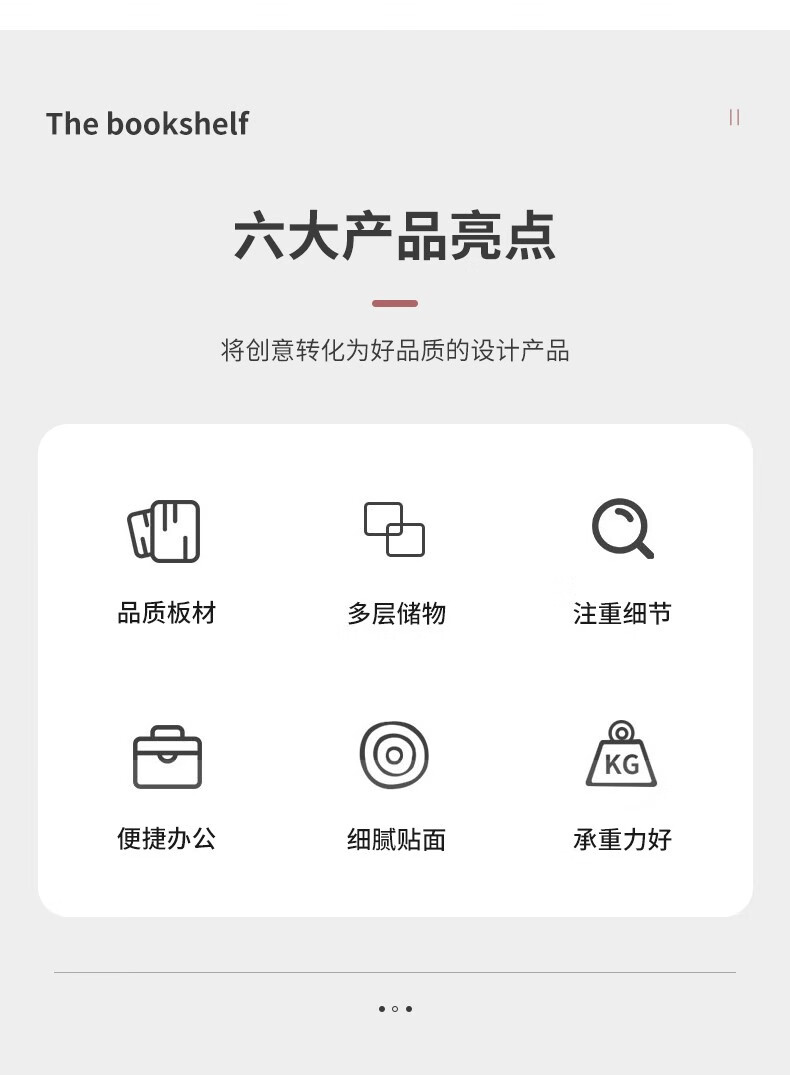 The bookshelf

六大产品亮点

将创意转化为好品质的设计产品

品质板材

多层储物

注重细节

便捷办公

细腻贴面

KG

承重力好