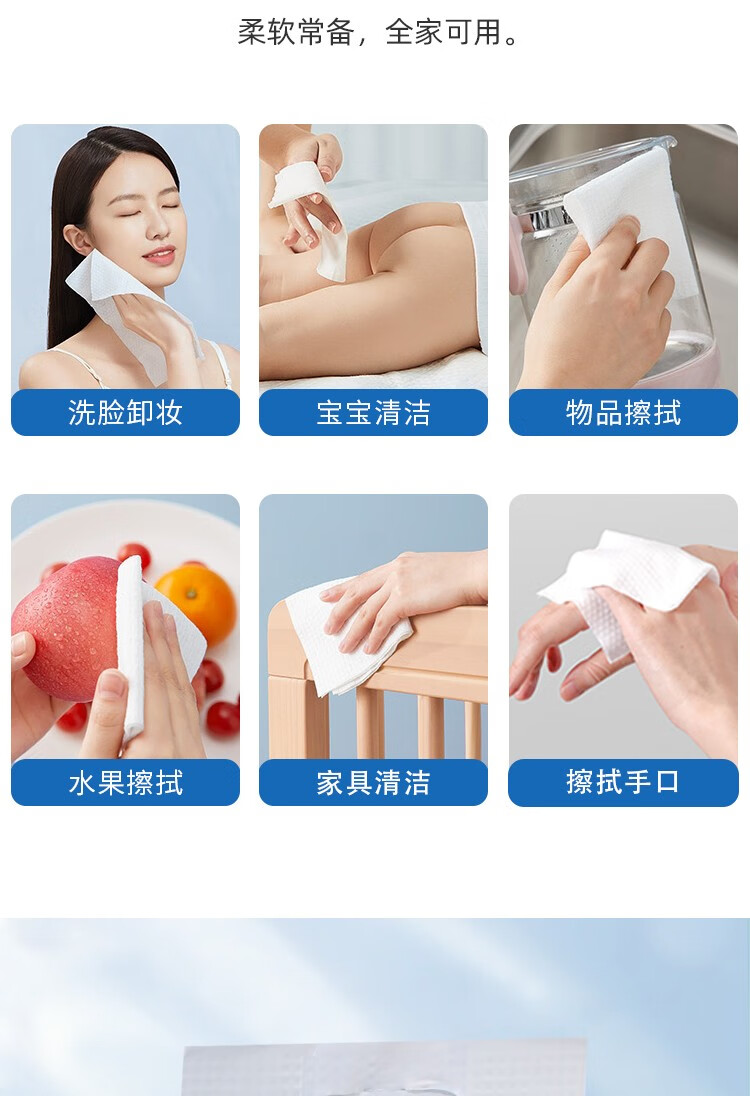 柔软常备，全家可用。

洗脸卸妆

宝宝清洁

物品擦拭

水果擦拭

家具清洁

擦拭手口