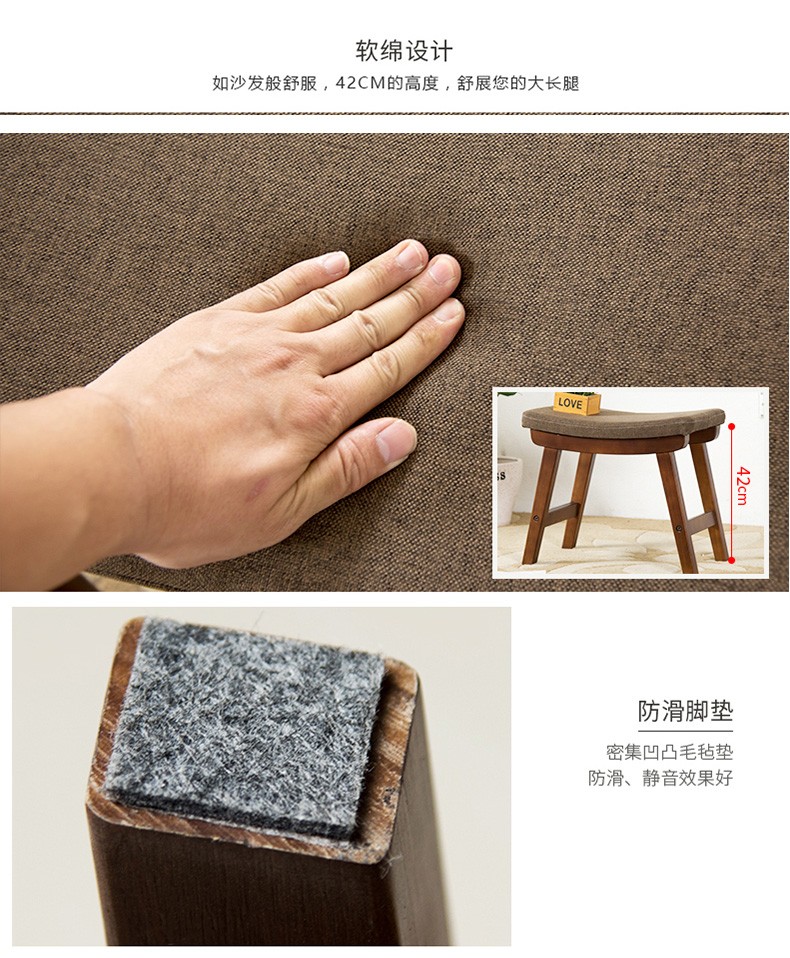 软绵设计

如沙发般舒服，42CM的高度，舒展您的大长腿

LOVE

42cm

防滑脚垫

密集凹凸毛毡垫
防滑、静音效果好