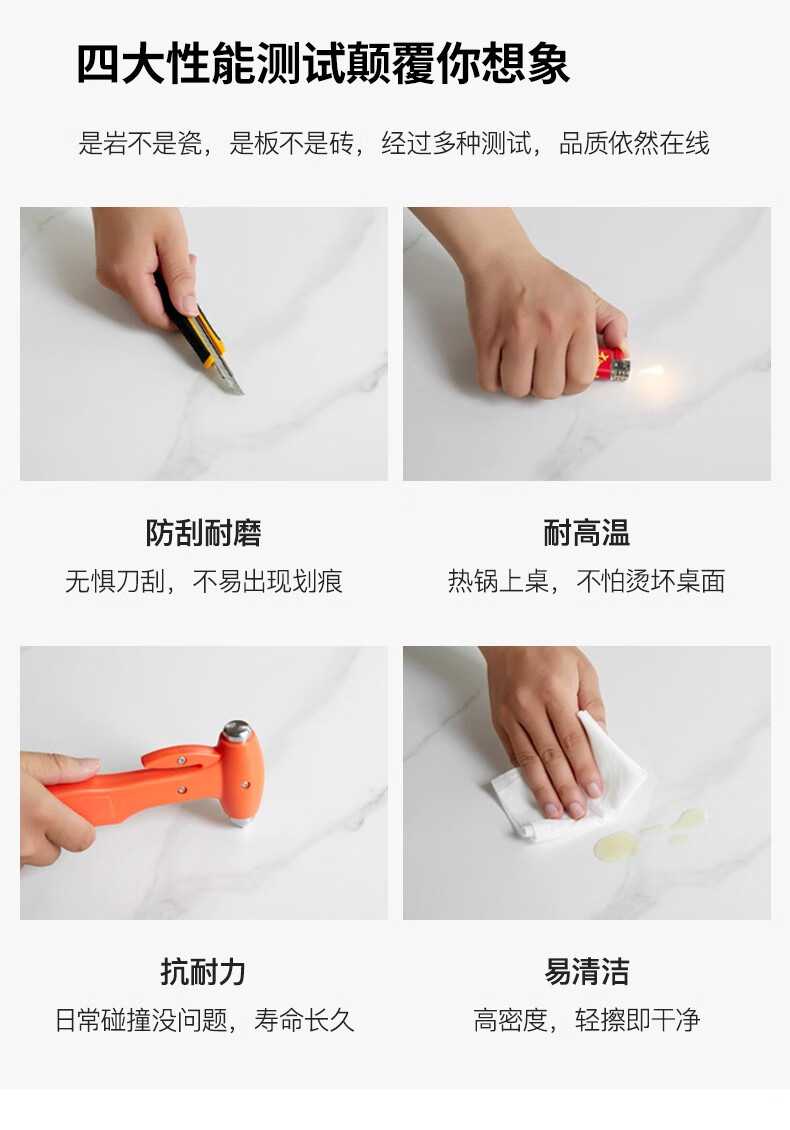 四大性能测试颠覆你想象

是岩不是瓷，是板不是砖，经过多种测试，品质依然在线

防刮耐磨

无惧刀刮，不易出现划痕

耐高温

热锅上桌，不怕烫坏桌面

抗耐力

日常碰撞没问题，寿命长久

易清洁

高密度，轻擦即干净