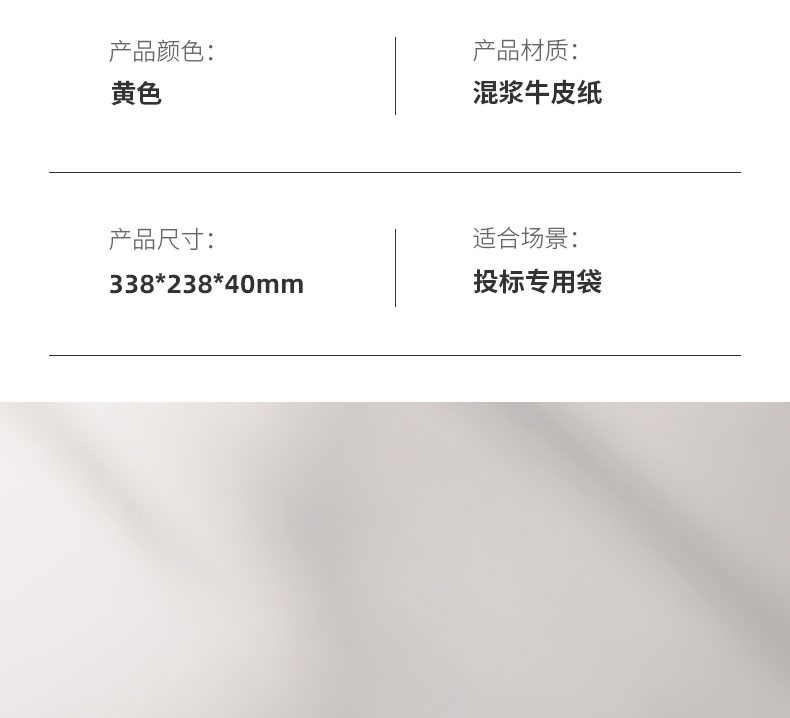 产品颜色:
黄色

产品材质:
混浆牛皮纸

产品尺寸:
338*238*40mm

适合场景:
投标专用袋