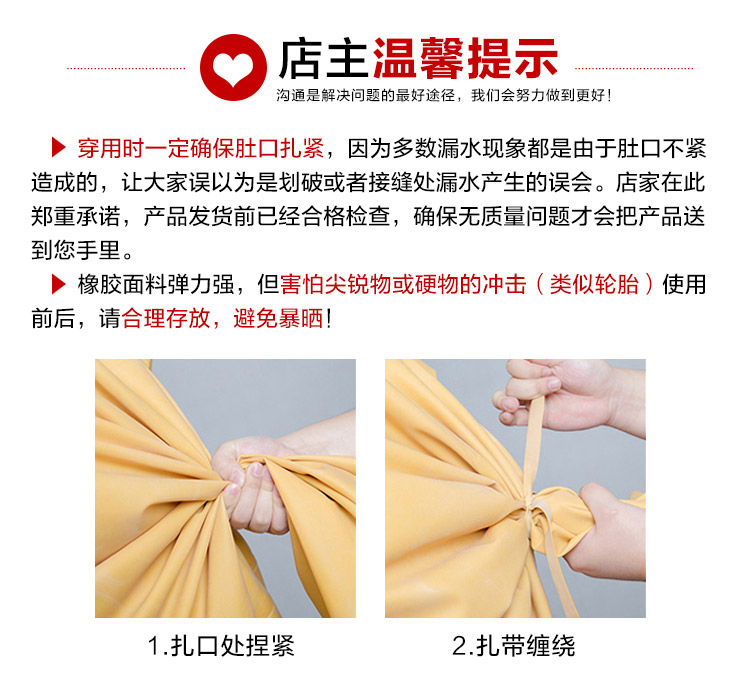 店主温馨提示

沟通是解决问题的最好途径，我们会努力做到更好！

▶ 穿用时一定确保肚口扎紧，因为多数漏水现象都是由于肚口不紧造成的，让大家误以为是划破或者接缝处漏水产生的误会。店家在此郑重承诺，产品发货前已经合格检查，确保无质量问题才会把产品送到您手里。

▶ 橡胶面料弹力强，但害怕尖锐物或硬物的冲击（类似轮胎）使用前后，请合理存放，避免暴晒！

1.扎口处捏紧

2.扎带缠绕