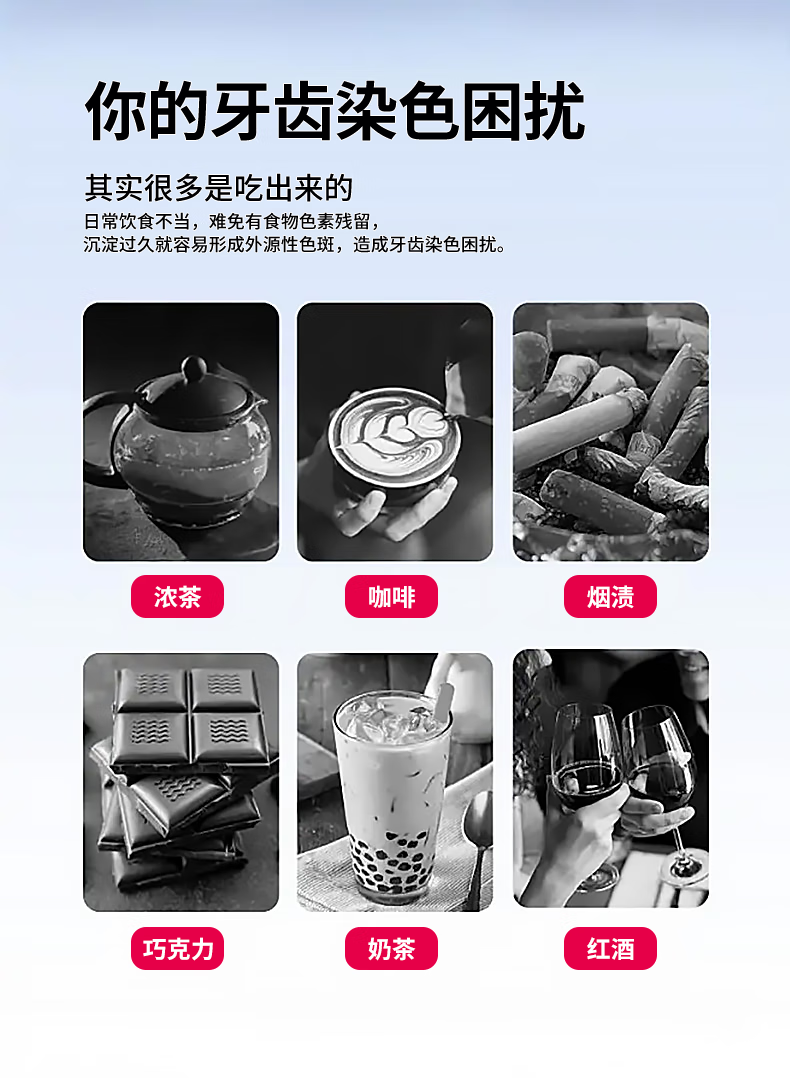 你的牙齿染色困扰

其实很多是吃出来的

日常饮食不当，难免有食物色素残留，
沉淀过久就容易形成外源性色斑，造成牙齿染色困扰。

浓茶

咖啡

烟渍

巧克力

奶茶

红酒