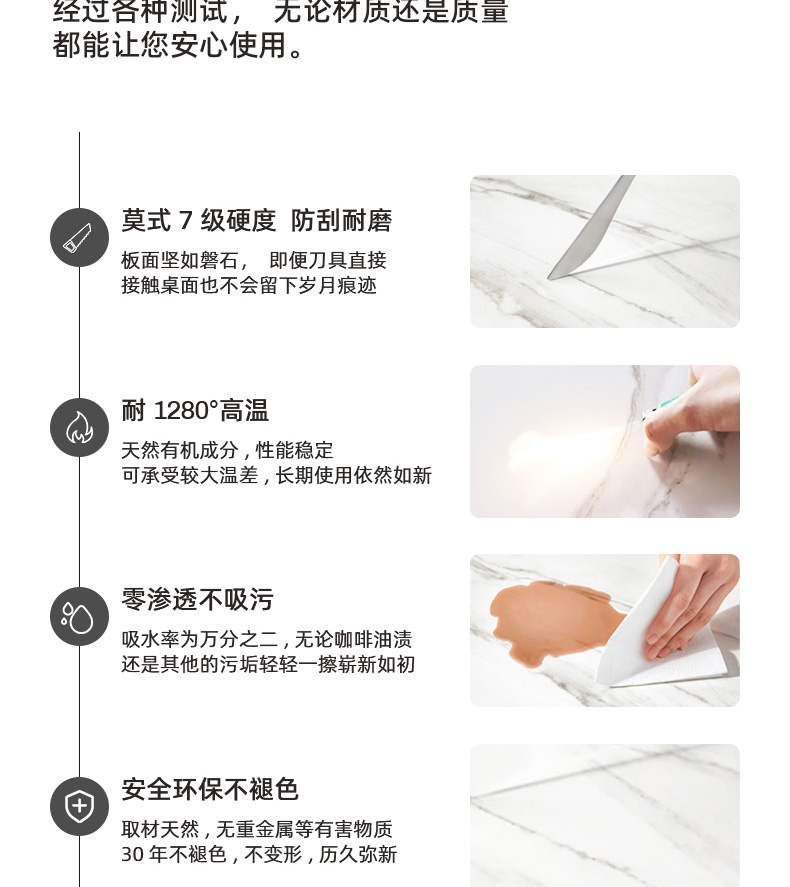 经过各种测试， 无论材质还是质量
都能让您安心使用。

莫式 7 级硬度 防刮耐磨

板面坚如磐石， 即便刀具直接
接触桌面也不会留下岁月痕迹

耐 1280°高温

天然有机成分，性能稳定
可承受较大温差，长期使用依然如新

零渗透不吸污

吸水率为万分之二，无论咖啡油渍
还是其他的污垢轻轻一擦崭新如初

安全环保不褪色

取材天然，无重金属等有害物质
30 年不褪色，不变形，历久弥新