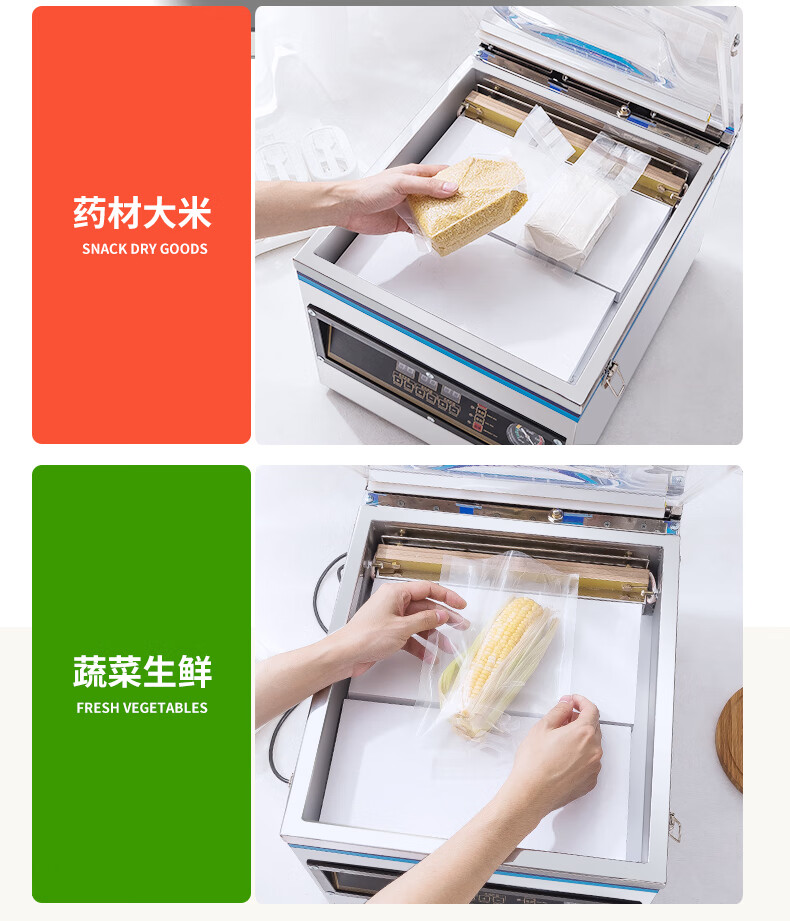 药材大米
SNACK DRY GOODS

蔬菜生鲜
FRESH VEGETABLES