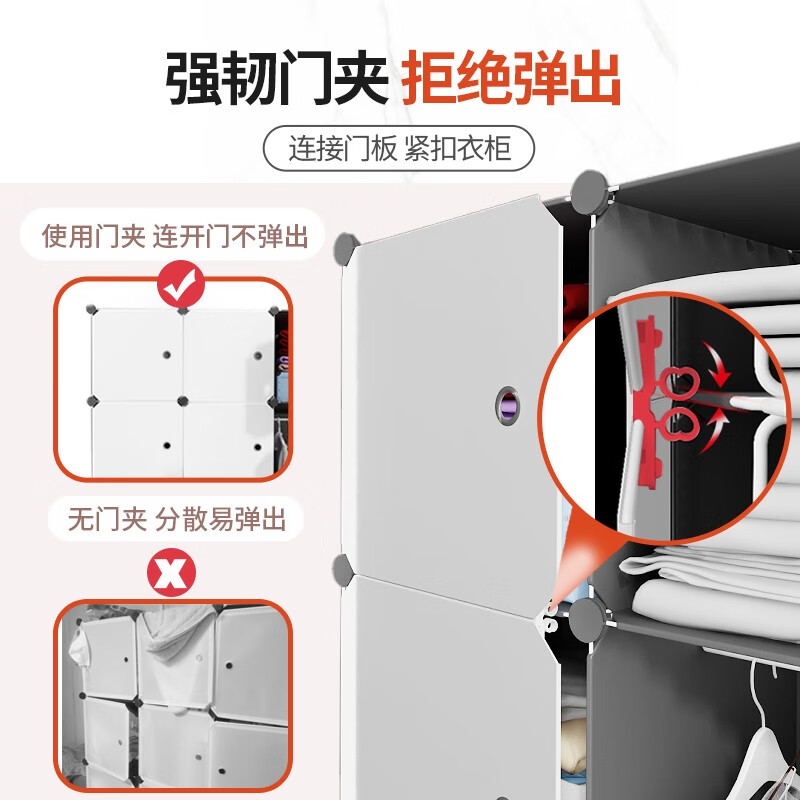 强韧门夹 拒绝弹出

连接门板 紧扣衣柜

使用门夹 连开门不弹出

无门夹 分散易弹出