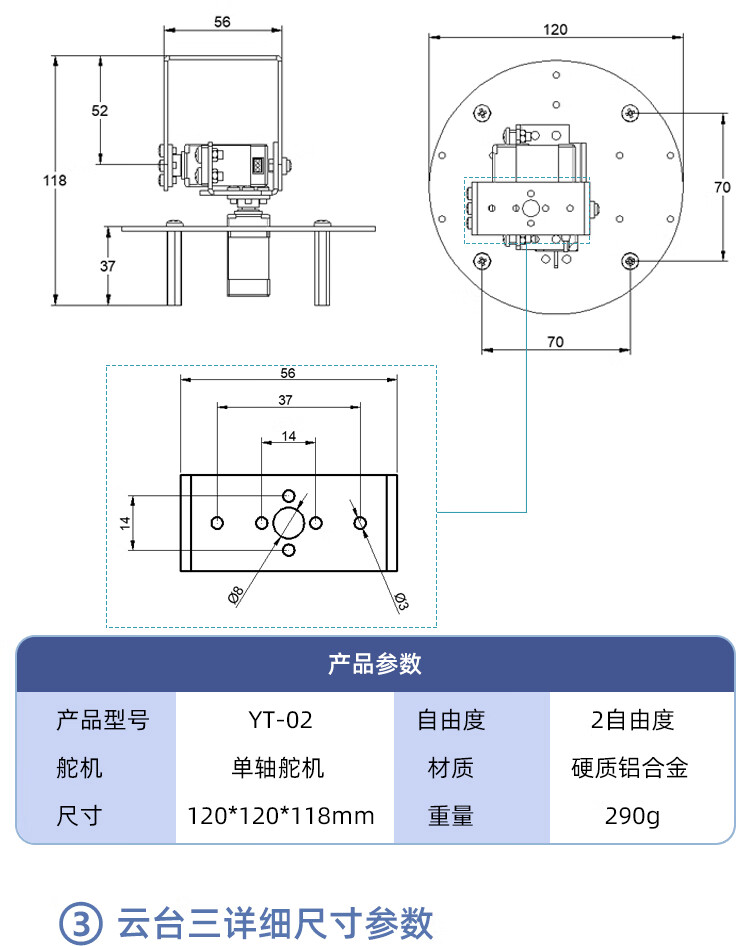 56

52

118

37

120

70

70

56

37

14

14

Ø8

Ø3

产品参数

| 产品型号 | YT-02 | 自由度 | 2自由度 |
|---|---|---|---|
| 舵机 | 单轴舵机 | 材质 | 硬质铝合金 |
| 尺寸 | 120*120*118mm | 重量 | 290g |

③ 云台三详细尺寸参数