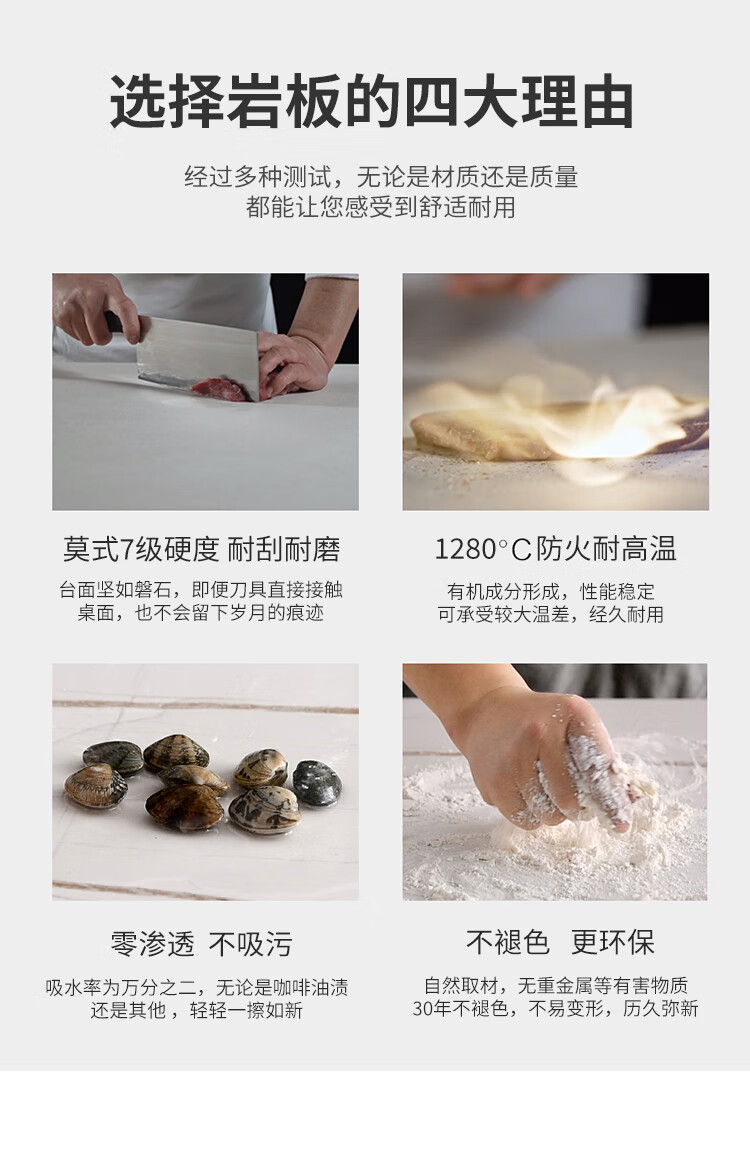 选择岩板的四大理由

经过多种测试，无论是材质还是质量
都能让您感受到舒适耐用

莫式7级硬度 耐刮耐磨

台面坚如磐石，即便刀具直接接触桌面，也不会留下岁月的痕迹

1280°C防火耐高温

有机成分形成，性能稳定
可承受较大温差，经久耐用

零渗透 不吸污

吸水率为万分之二，无论是咖啡油渍还是其他，轻轻一擦如新

不褪色 更环保

自然取材，无重金属等有害物质
30年不褪色，不易变形，历久弥新