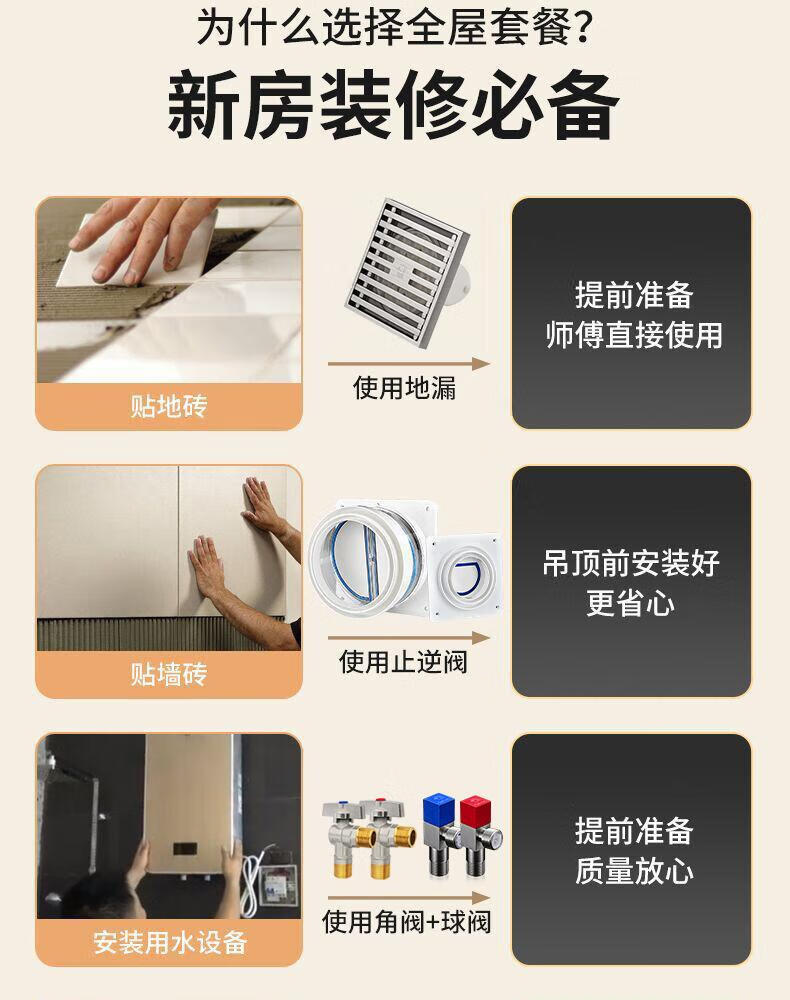 为什么选择全屋套餐？
新房装修必备

贴地砖
使用地漏
提前准备
师傅直接使用

贴墙砖
使用止逆阀
吊顶前安装好
更省心

安装用水设备
使用角阀+球阀
提前准备
质量放心