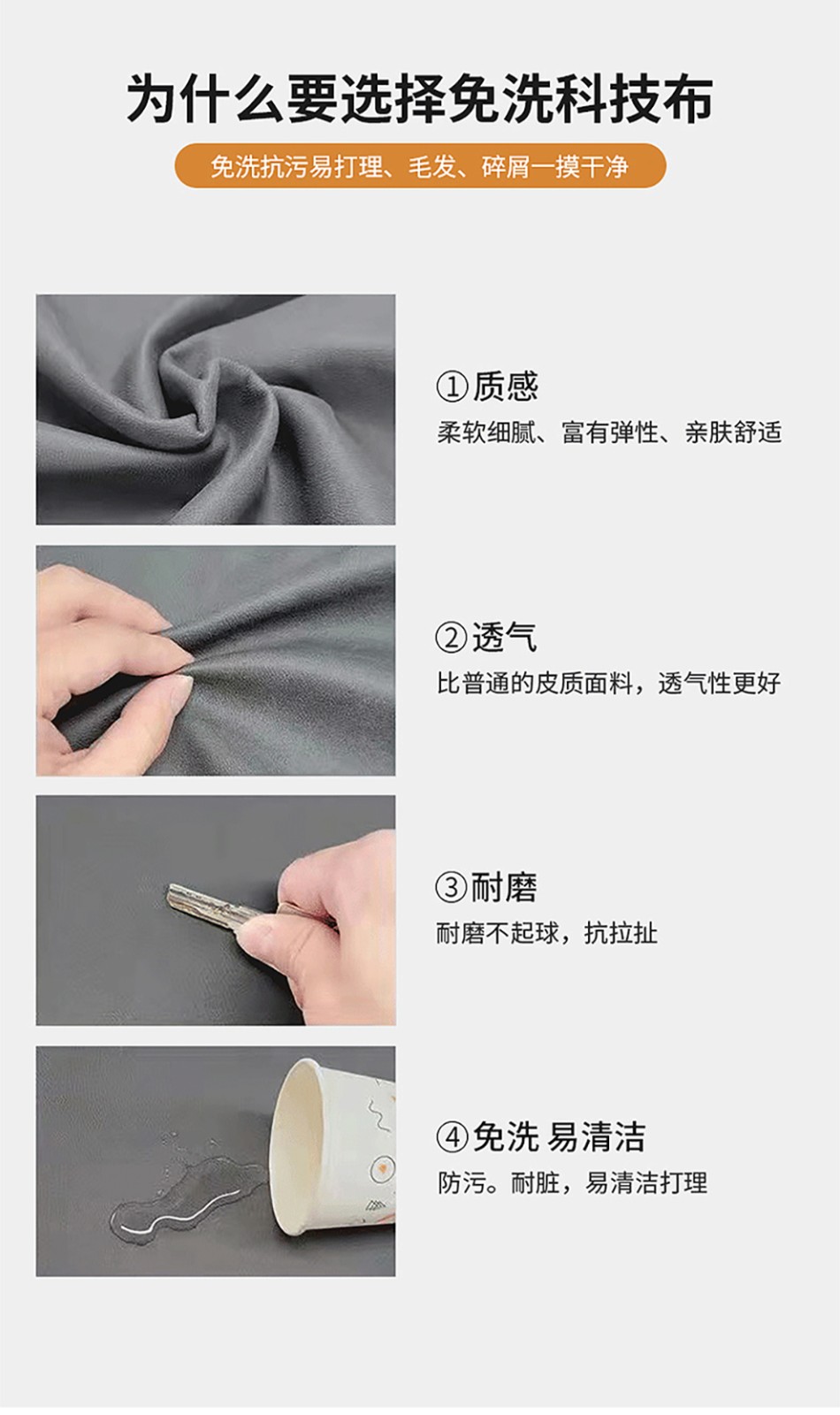 为什么要选择免洗科技布

免洗抗污易打理、毛发、碎屑一摸干净

①质感
柔软细腻、富有弹性、亲肤舒适

②透气
比普通的皮质面料，透气性更好

③耐磨
耐磨不起球，抗拉扯

④免洗 易清洁
防污。耐脏，易清洁打理